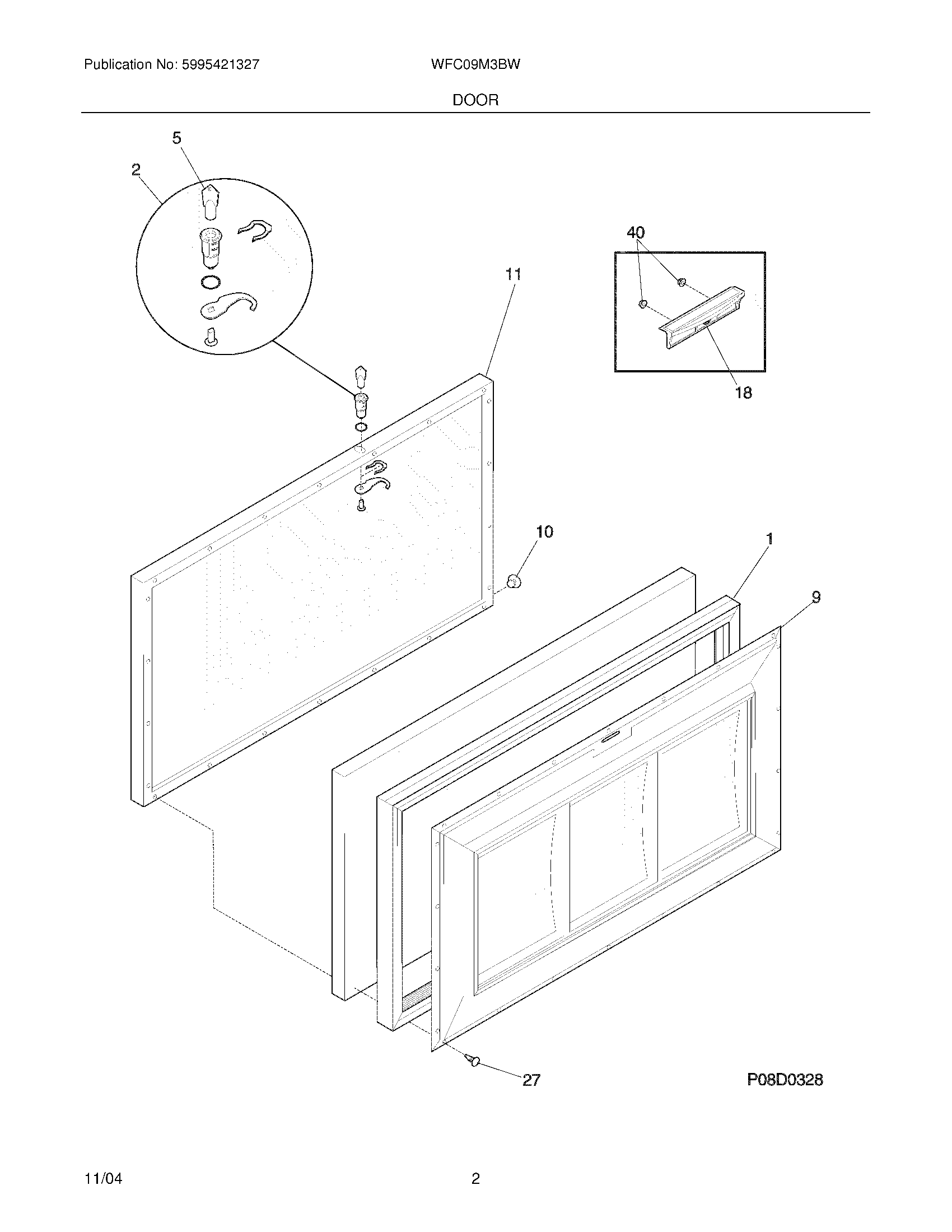 Publication No: 5995421327

WFC09M3BW

DOOR

5

2

40

11

18

10

1

9

27

P08D0328

11/04

2