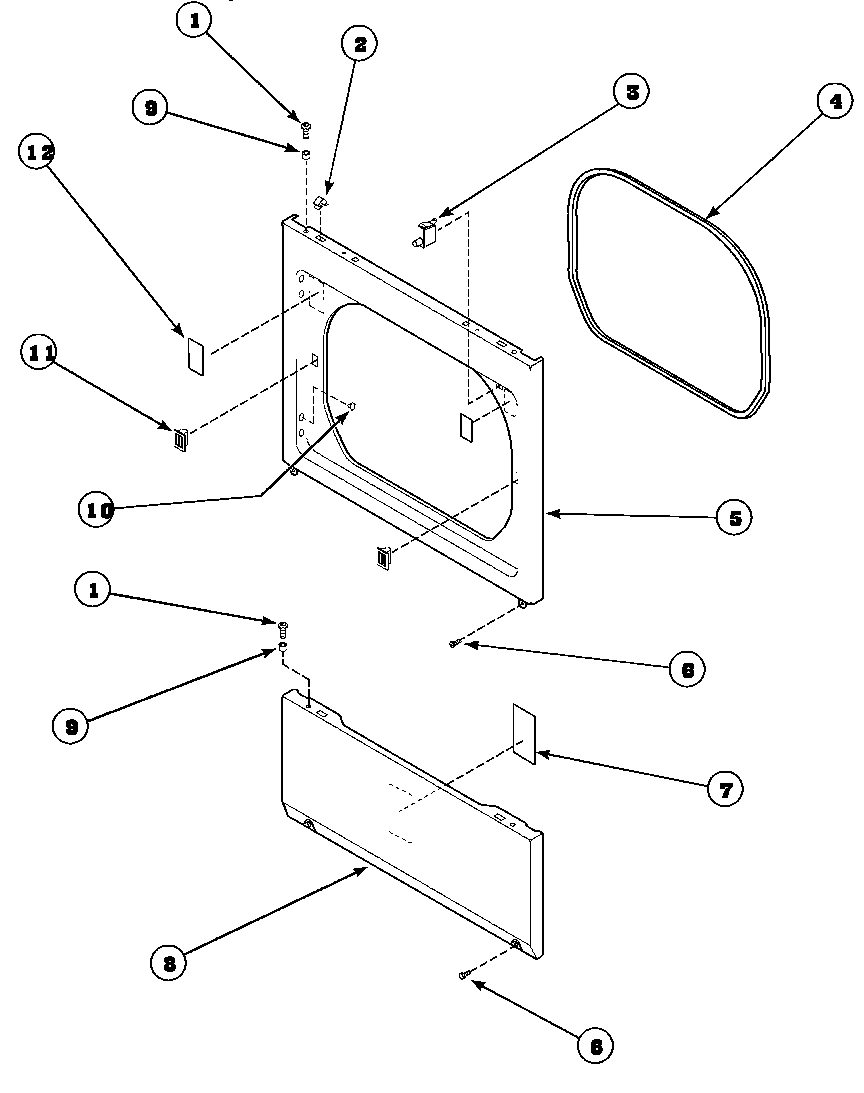 1
2
9
3
4
12
11
10
5
1
6
9
7
8
6