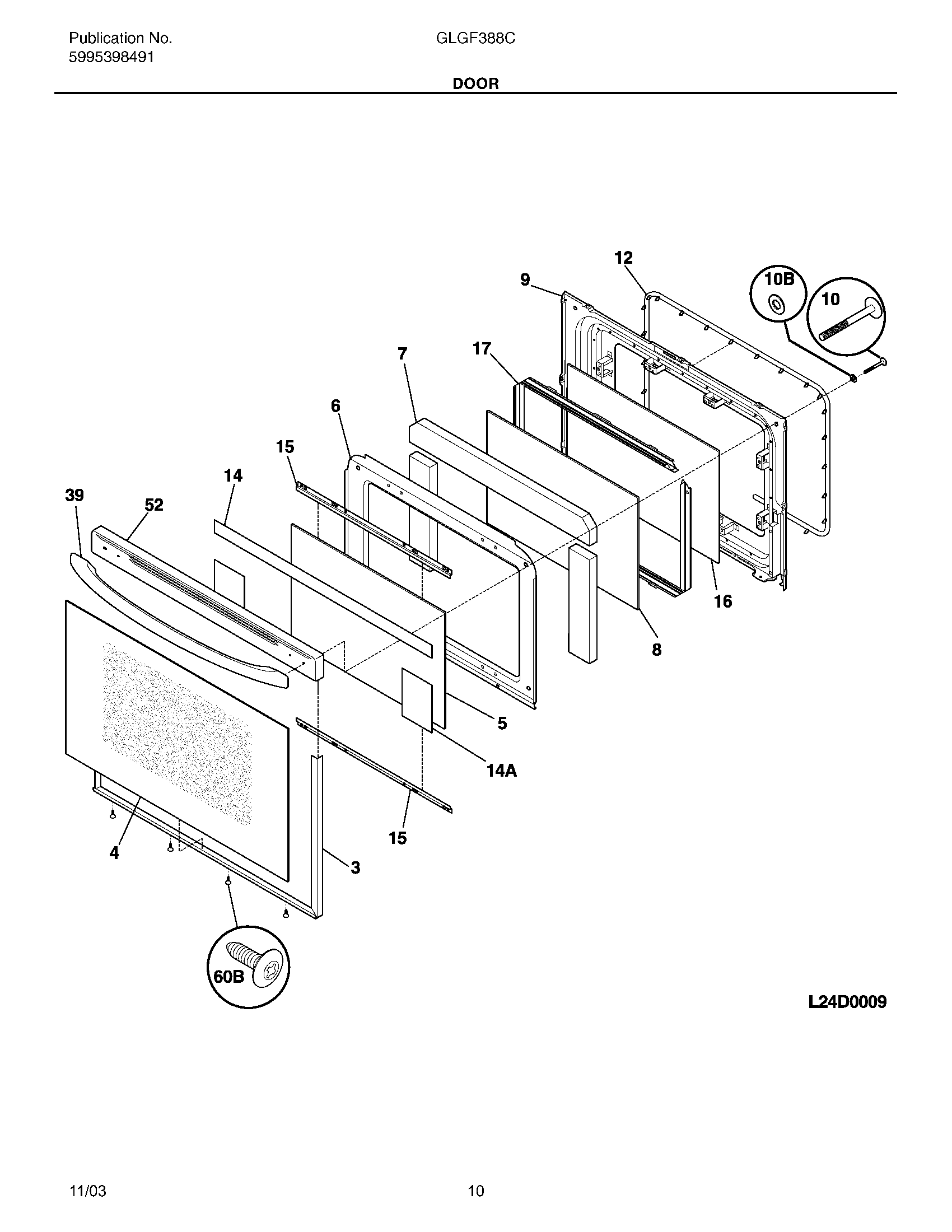 Publication No.
5995398491

GLGF388C

DOOR

12
9
10B
10
7
17
6
15
14
39
52
16
8
5
14A
15
4
3
60B

L24D0009

11/03

10