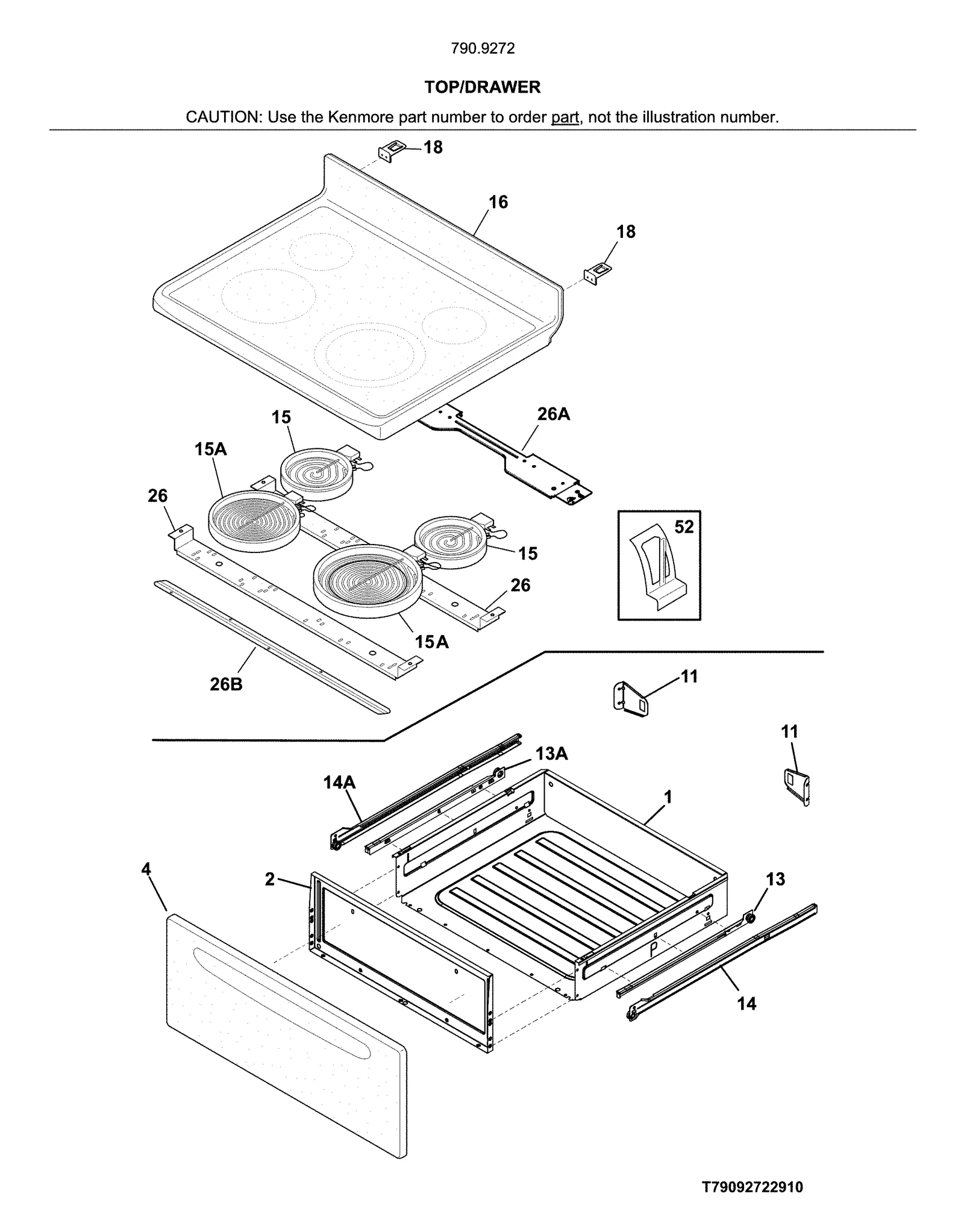 790.9272

TOP/DRAWER

CAUTION: Use the Kenmore part number to order part, not the illustration number.

18

16

18

15

26A

15A

26

52

15

26

15A

26B

11

11

13A

14A

1

4

2

13

14

T79092722910