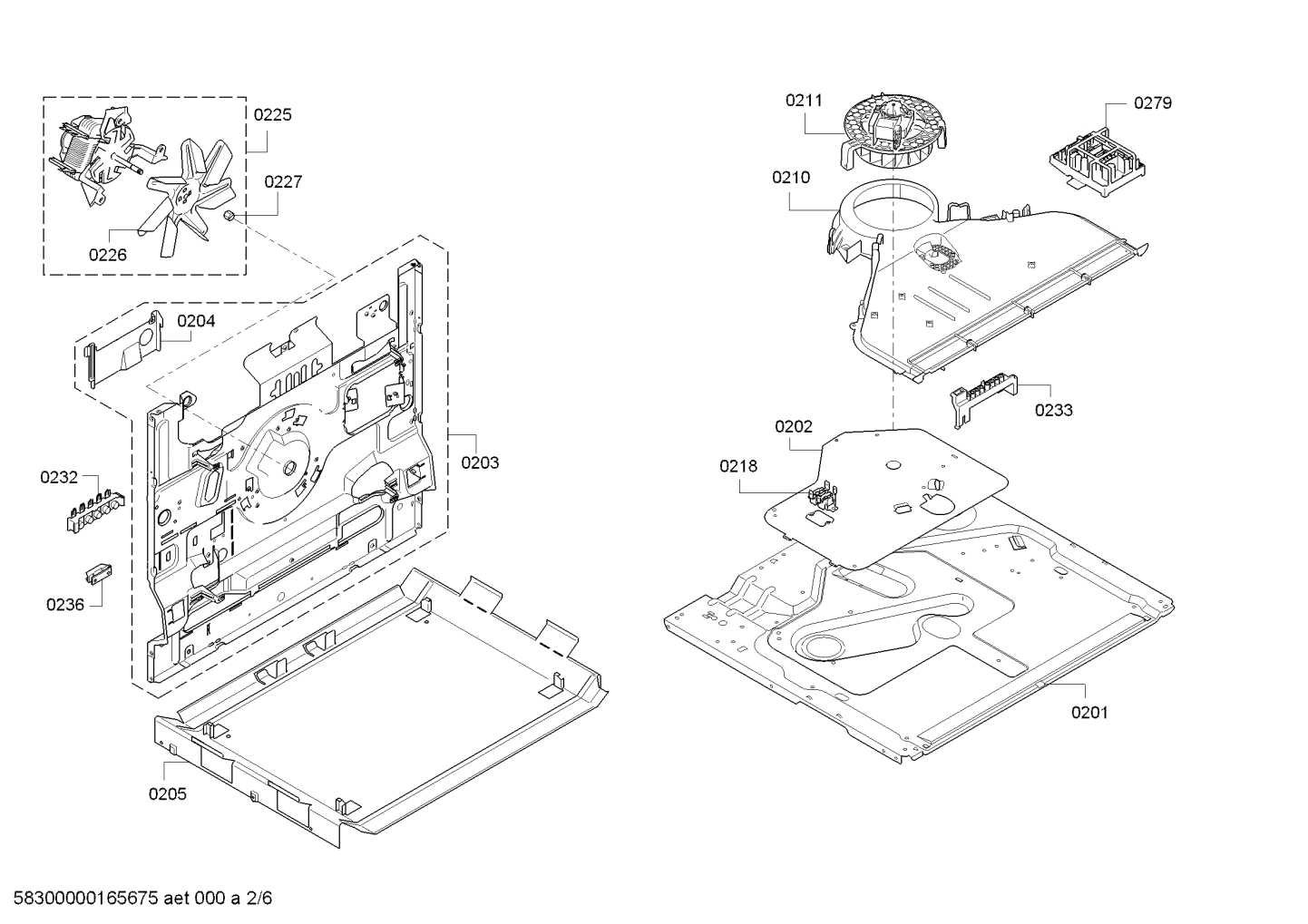 0225
0227
0226
0204
0203
0232
0236
0205
0211
0279
0210
0233
0202
0218
0201

58300000165675 aet 000 a 2/6