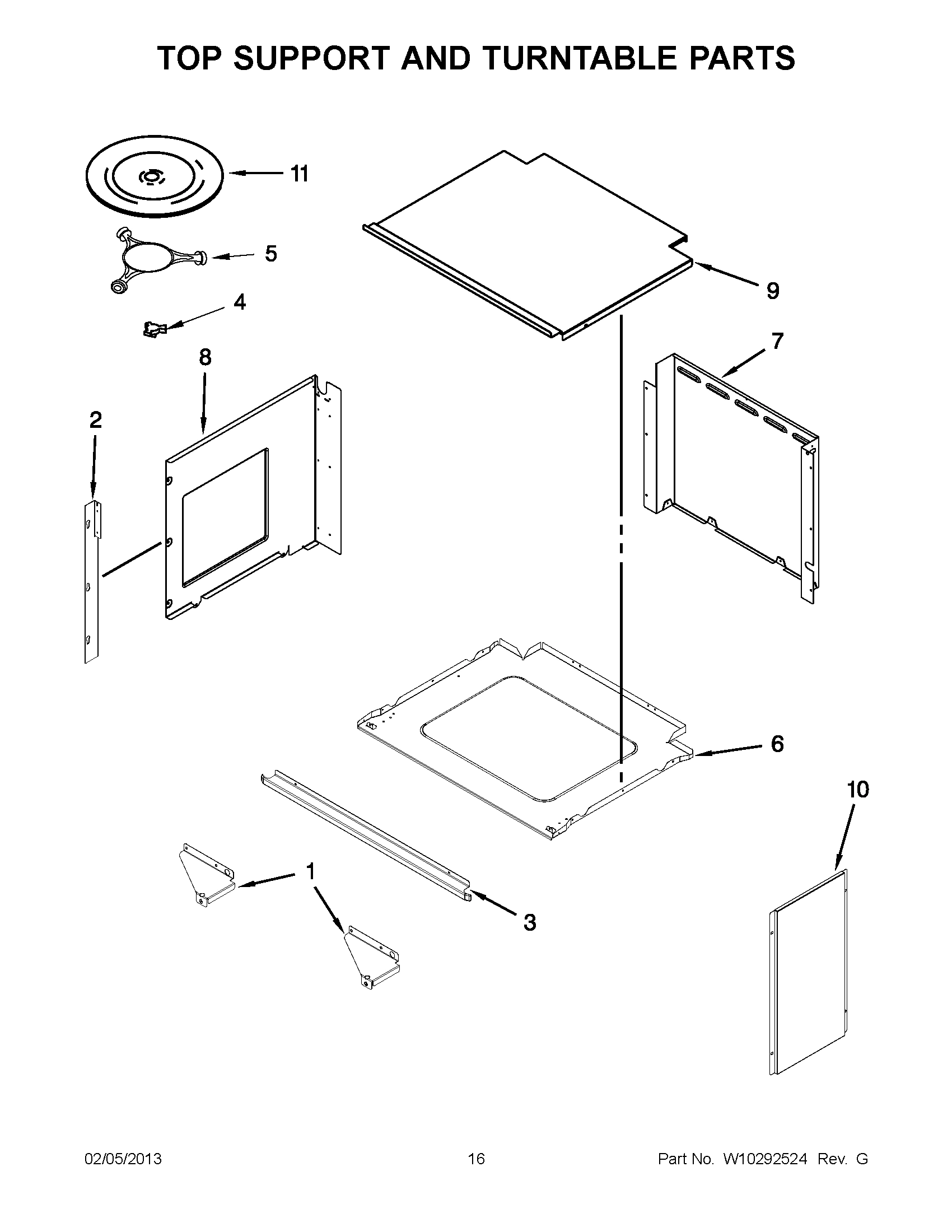 TOP SUPPORT AND TURNTABLE PARTS

11

5

4

9

8

7

2

6

10

1

3

02/05/2013 16 Part No. W10292524 Rev. G