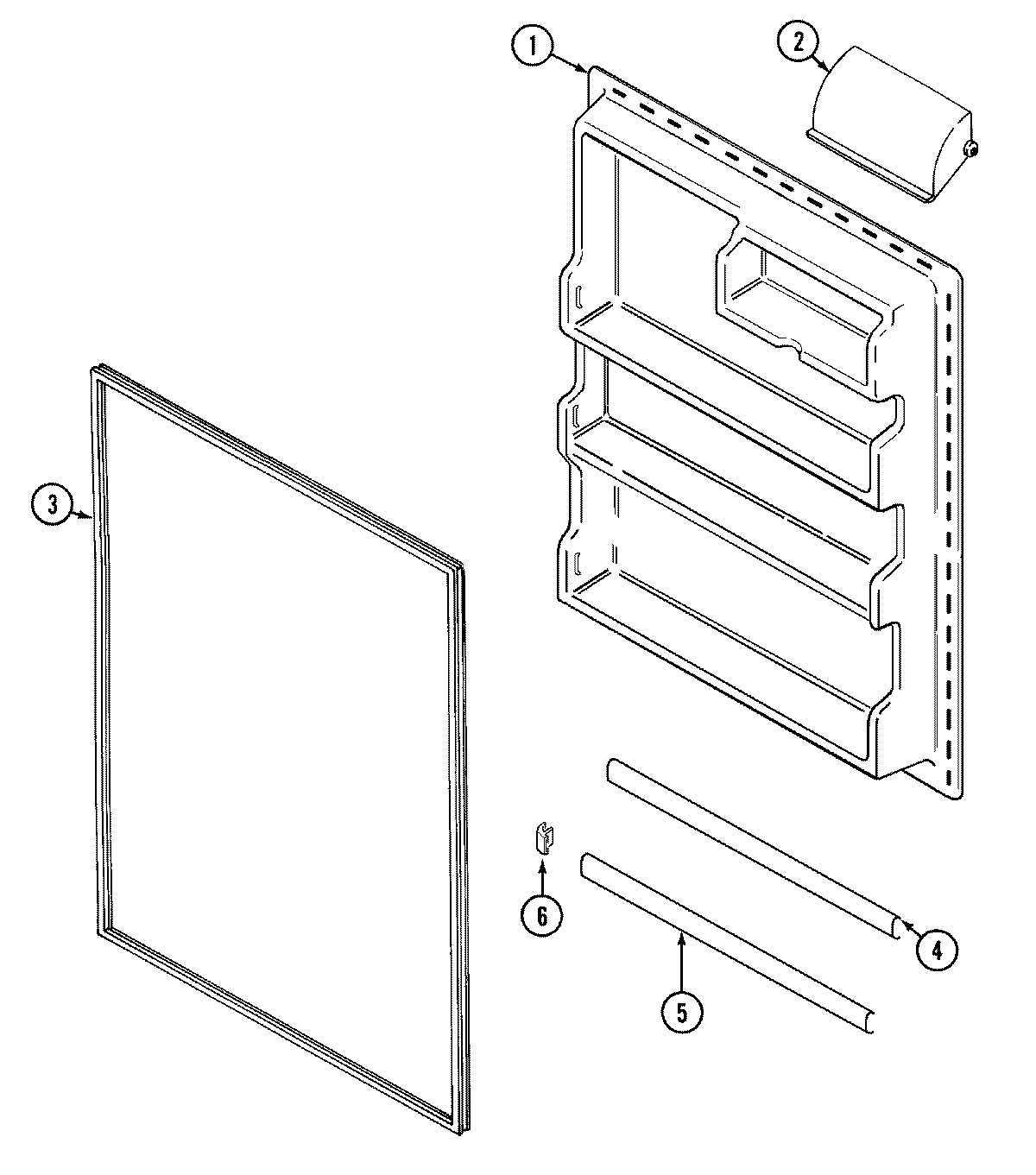 1
2
3
6
4
5