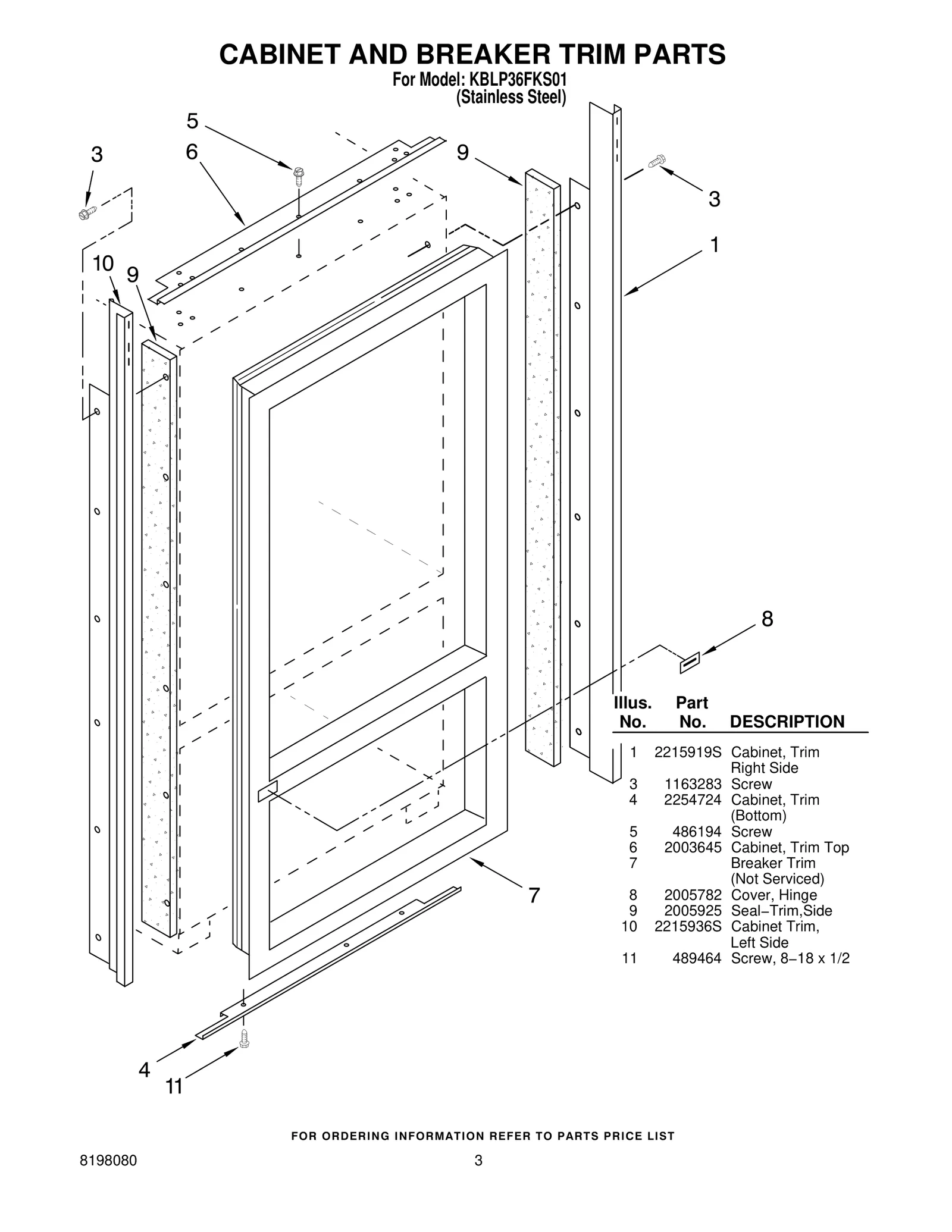 CABINET AND BREAKER TRIM PARTS
For Model: KBLP36FKS01
(Stainless Steel)

5
3
6
9
3
1
10
9
8
7
4
11

| Illus. No. | Part No. | DESCRIPTION |
|---|---|---|
| 1 | 2215919S | Cabinet, Trim Right Side |
| 3 | 1163283 | Screw |
| 4 | 2254724 | Cabinet, Trim (Bottom) |
| 5 | 486194 | Screw |
| 6 | 2003645 | Cabinet, Trim Top |
| 7 | | Breaker Trim (Not Serviced) |
| 8 | 2005782 | Cover, Hinge |
| 9 | 2005925 | Seal−Trim,Side |
| 10 | 2215936S | Cabinet Trim, Left Side |
| 11 | 489464 | Screw, 8−18 x 1/2 |

FOR ORDERING INFORMATION REFER TO PARTS PRICE LIST

8198080
3