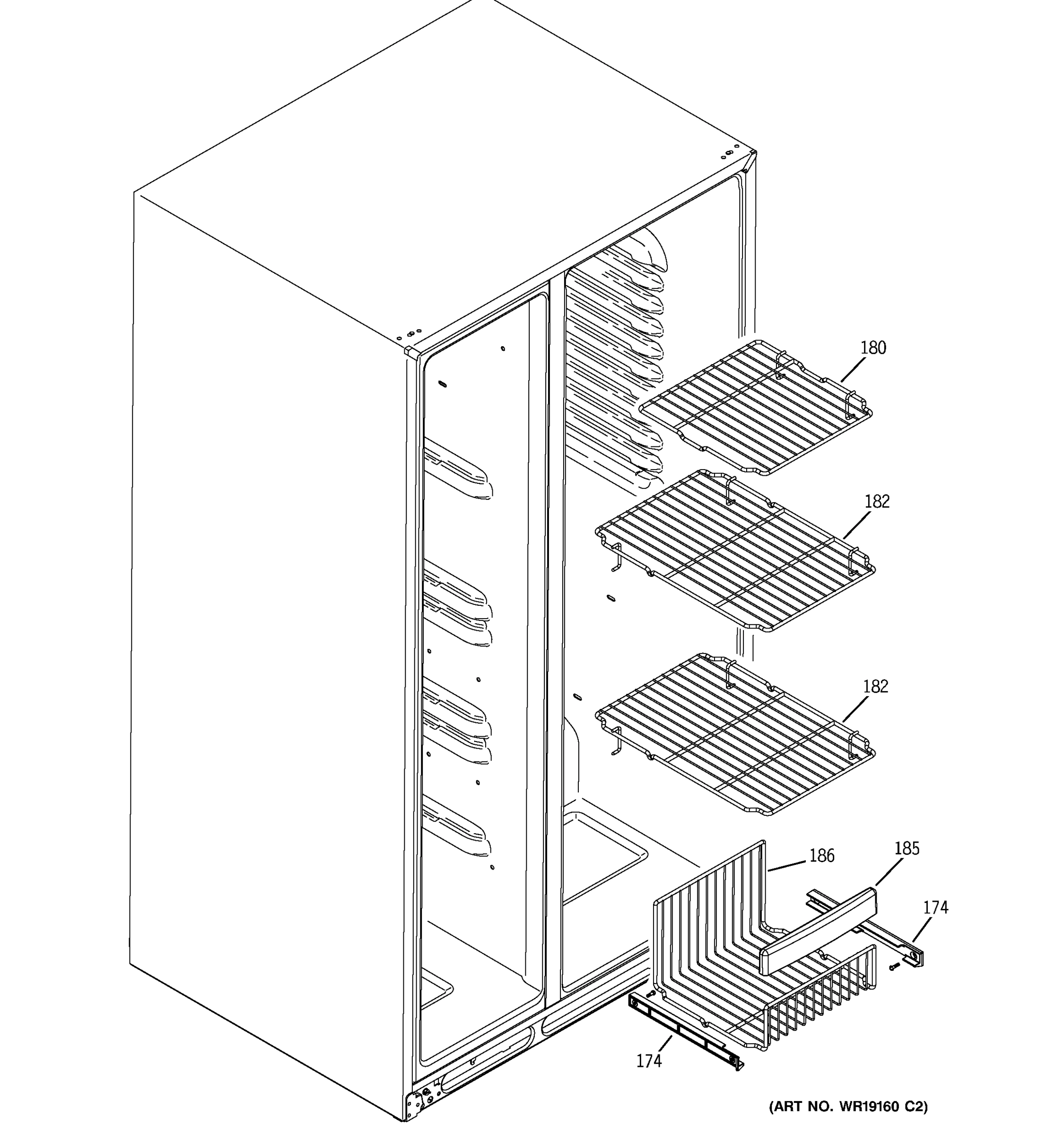 180

182

182

186

185

174

174

(ART NO. WR19160 C2)