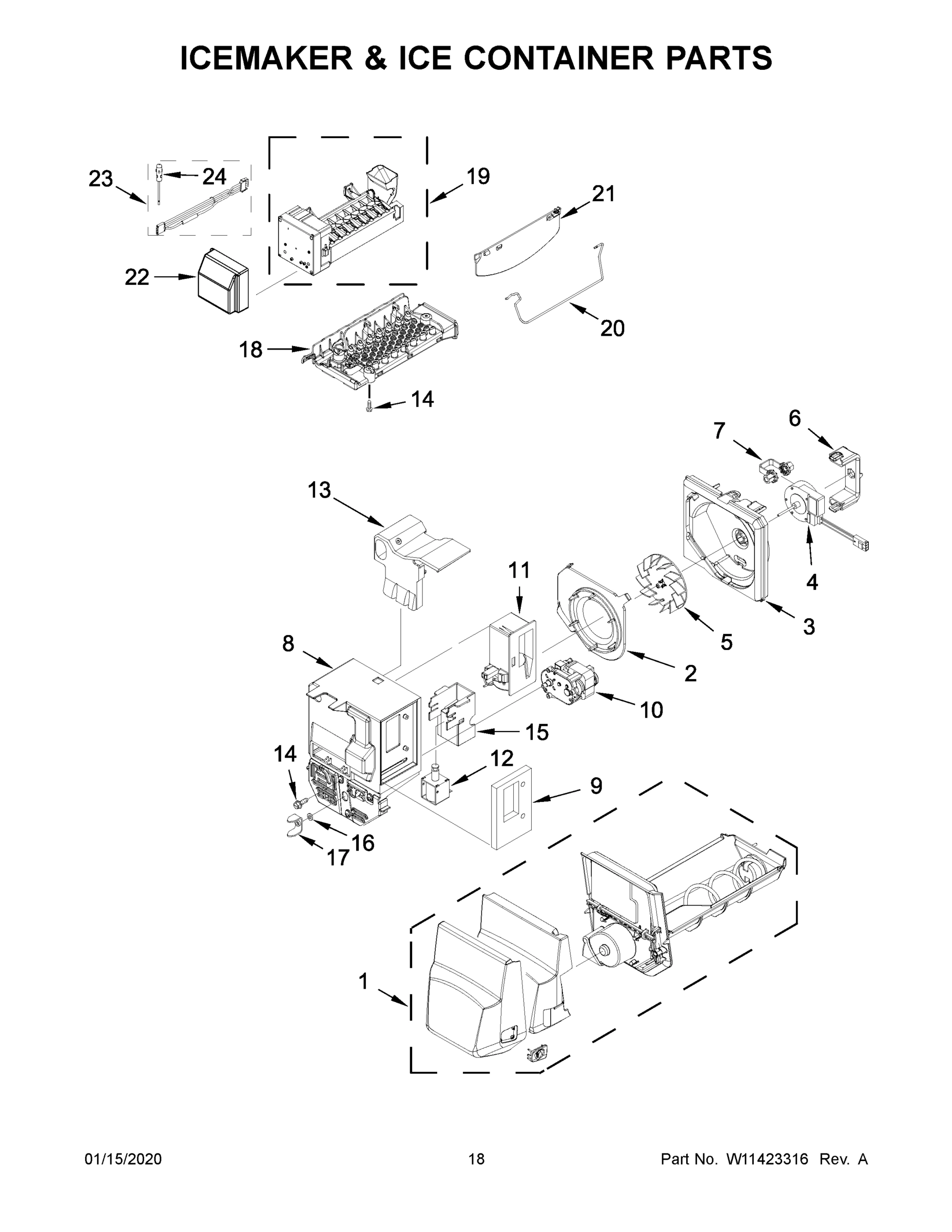 ICEMAKER & ICE CONTAINER PARTS

23
24
19
21
22
20
18
14
7
6
13
11
4
3
5
8
2
10
15
14
12
9
16
17
1

01/15/2020
18
Part No. W11423316 Rev. A