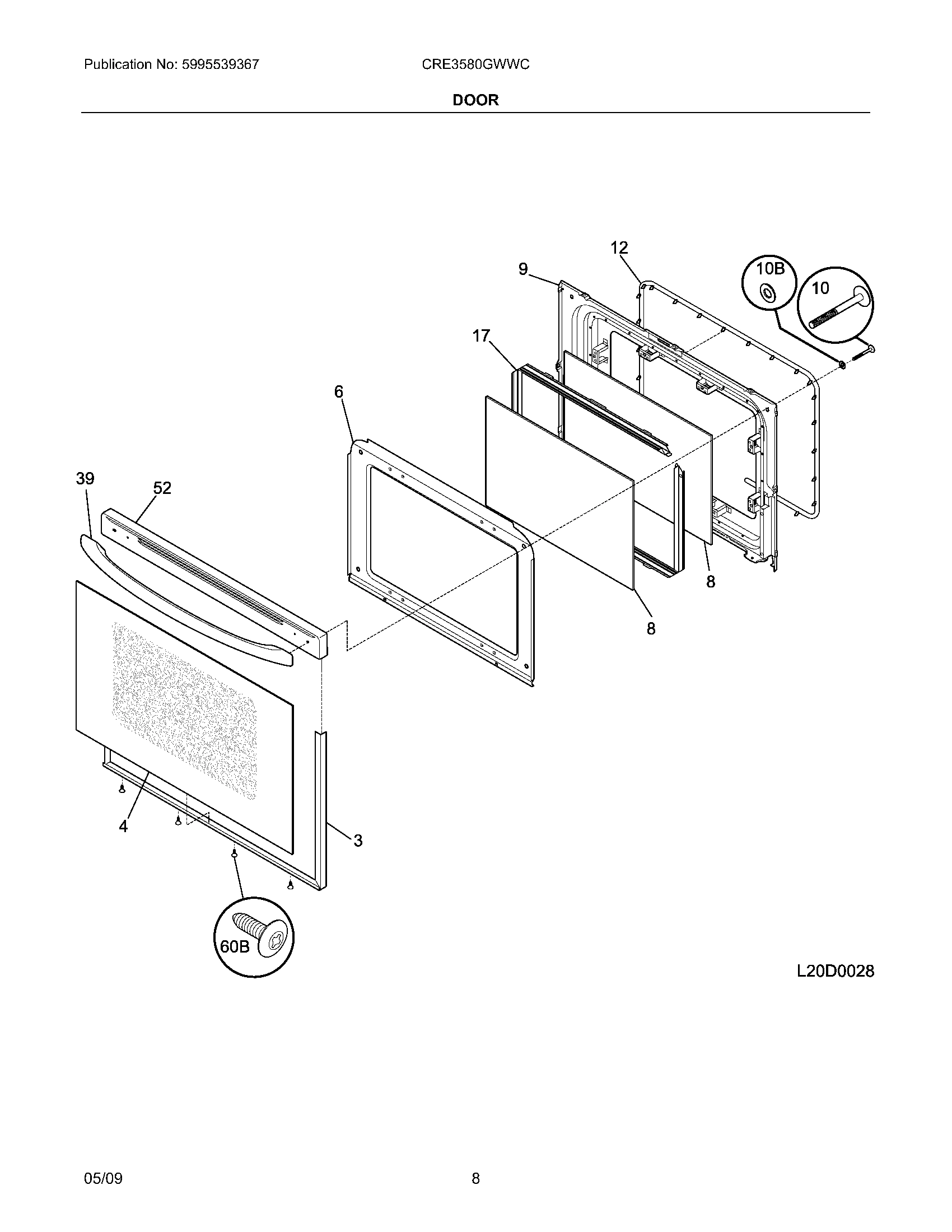 Publication No: 5995539367

CRE3580GWWC

DOOR

12
9
10B
10
17
6
39
52
8
8
4
3
60B

L20D0028

05/09

8