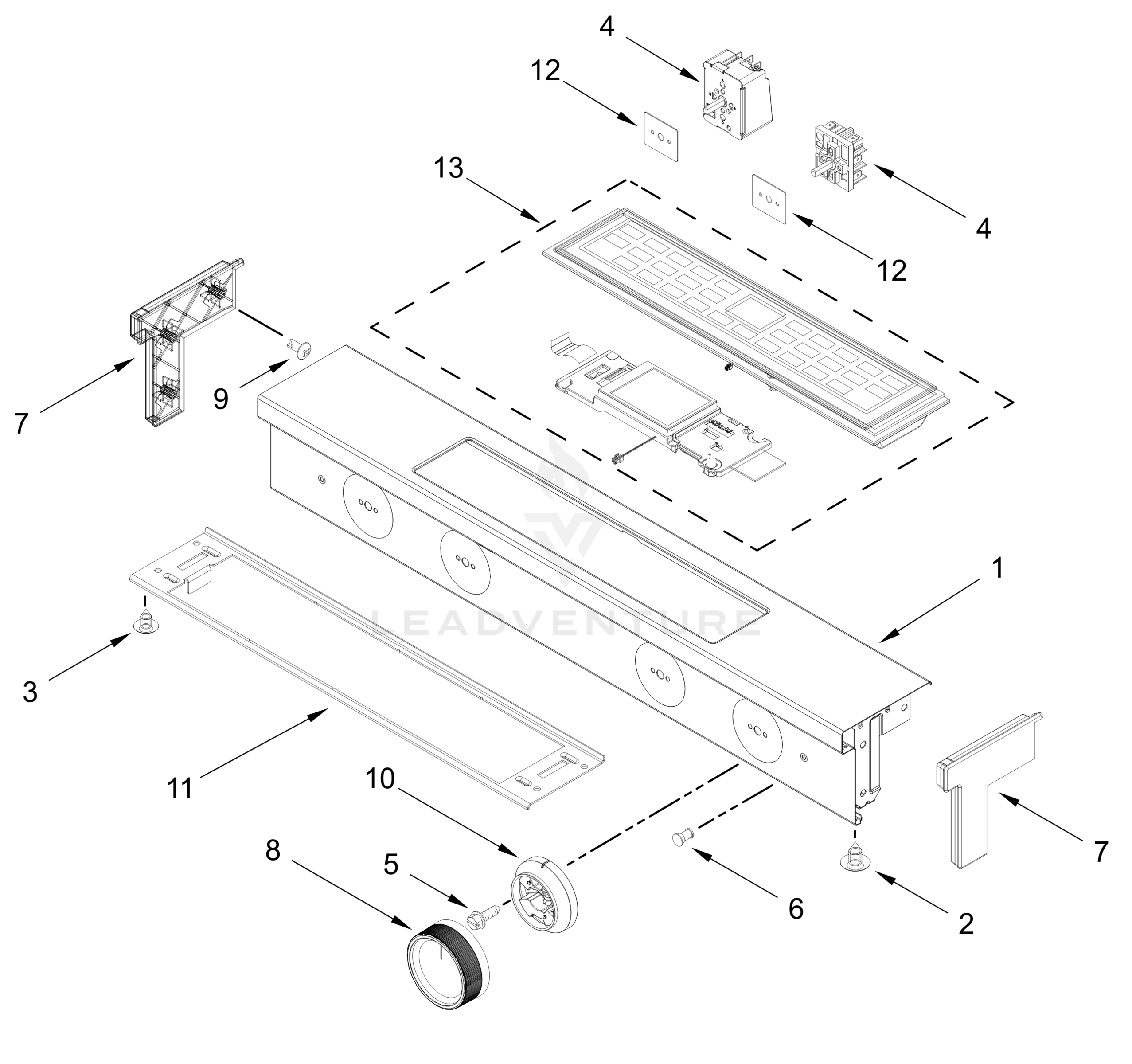 4
12
13
4
12
7
9
LEADVENTURE
1
3
11
10
8
5
6
2
7