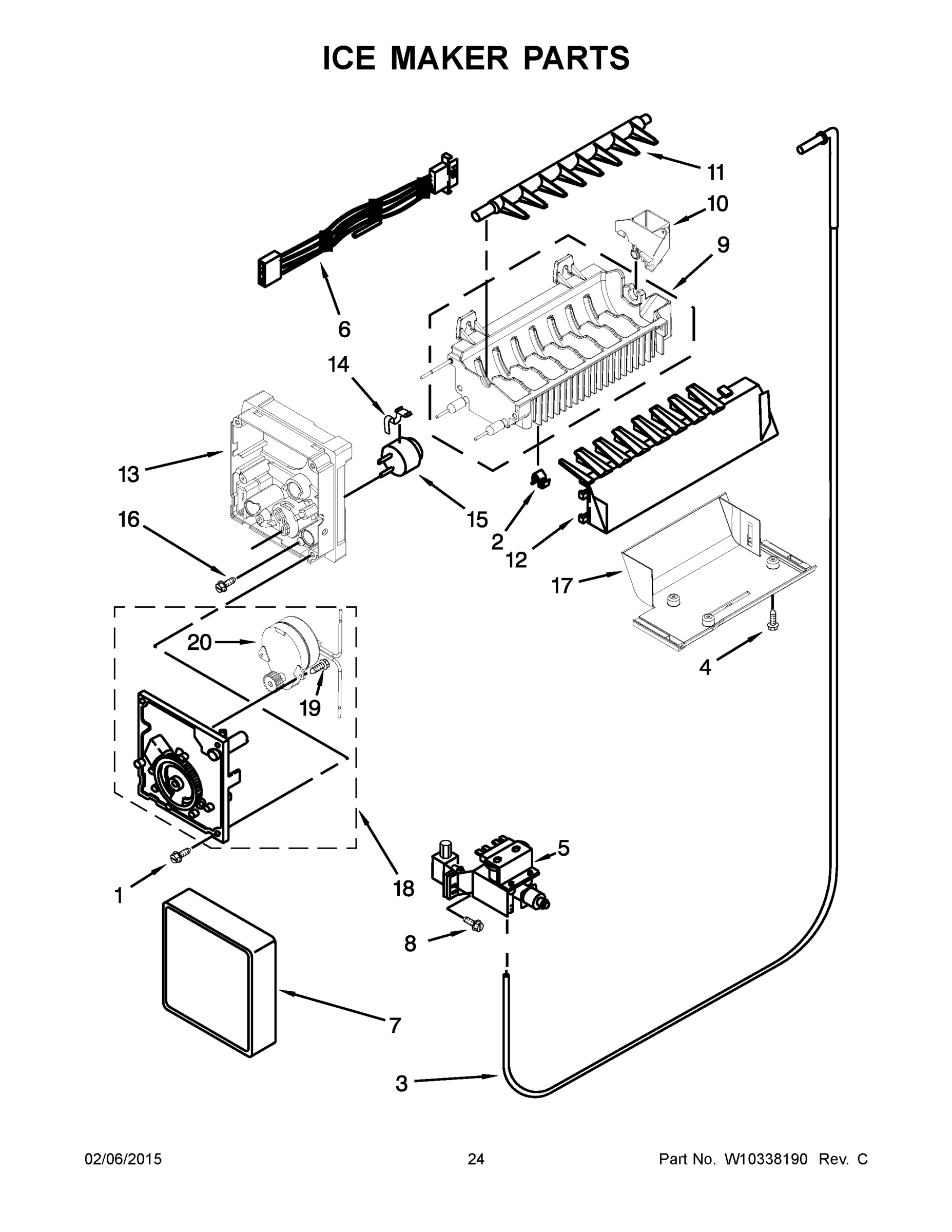 ICE MAKER PARTS

11
10
9
6
14
13
15
16
2
12
17
20
19
4
5
1
18
8
7
3

02/06/2015
24
Part No. W10338190 Rev. C