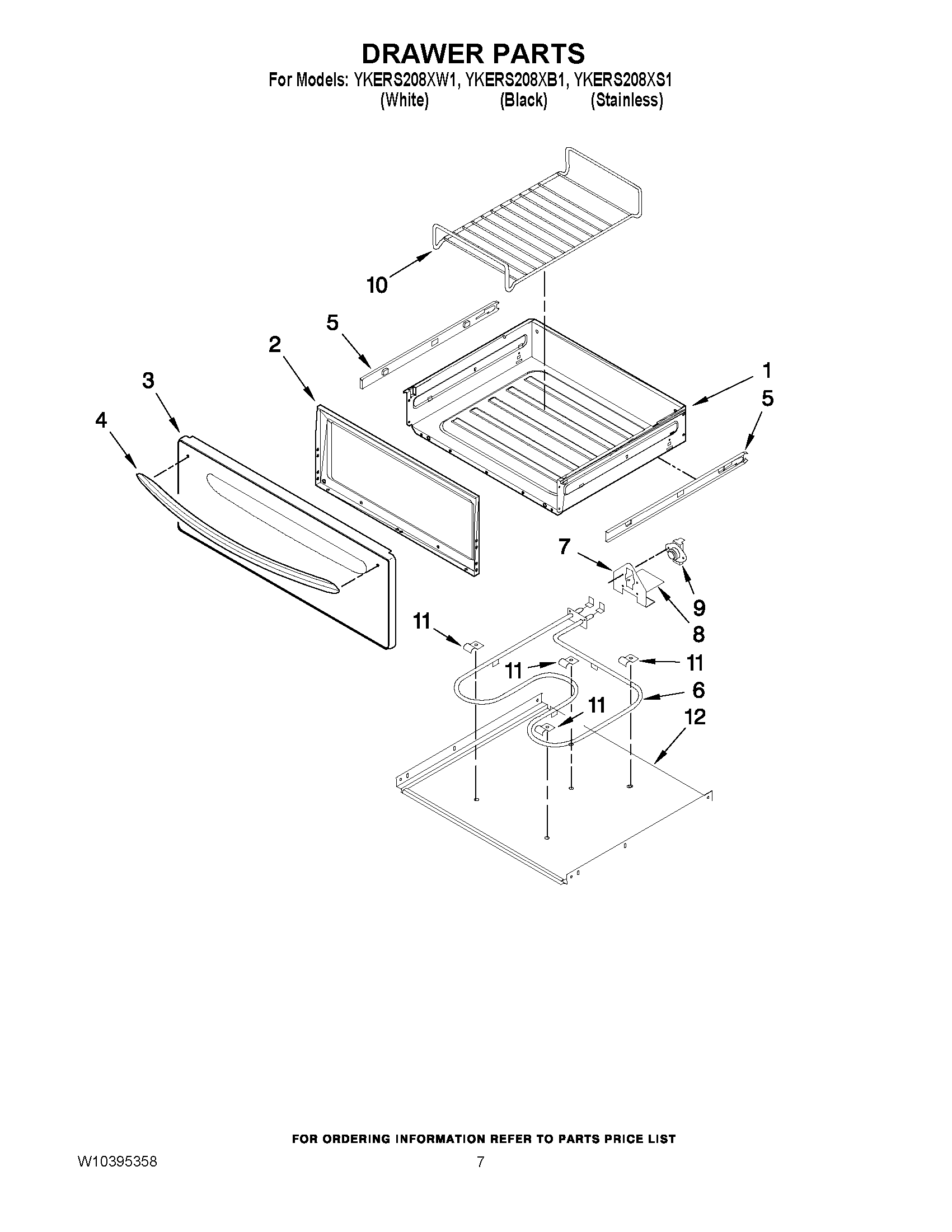 DRAWER PARTS
For Models: YKERS208XW1, YKERS208XB1, YKERS208XS1
(White) (Black) (Stainless)

10
5
2
3
4
1
5
7
9
8
11
11
11
6
11
12

FOR ORDERING INFORMATION REFER TO PARTS PRICE LIST
W10395358
7