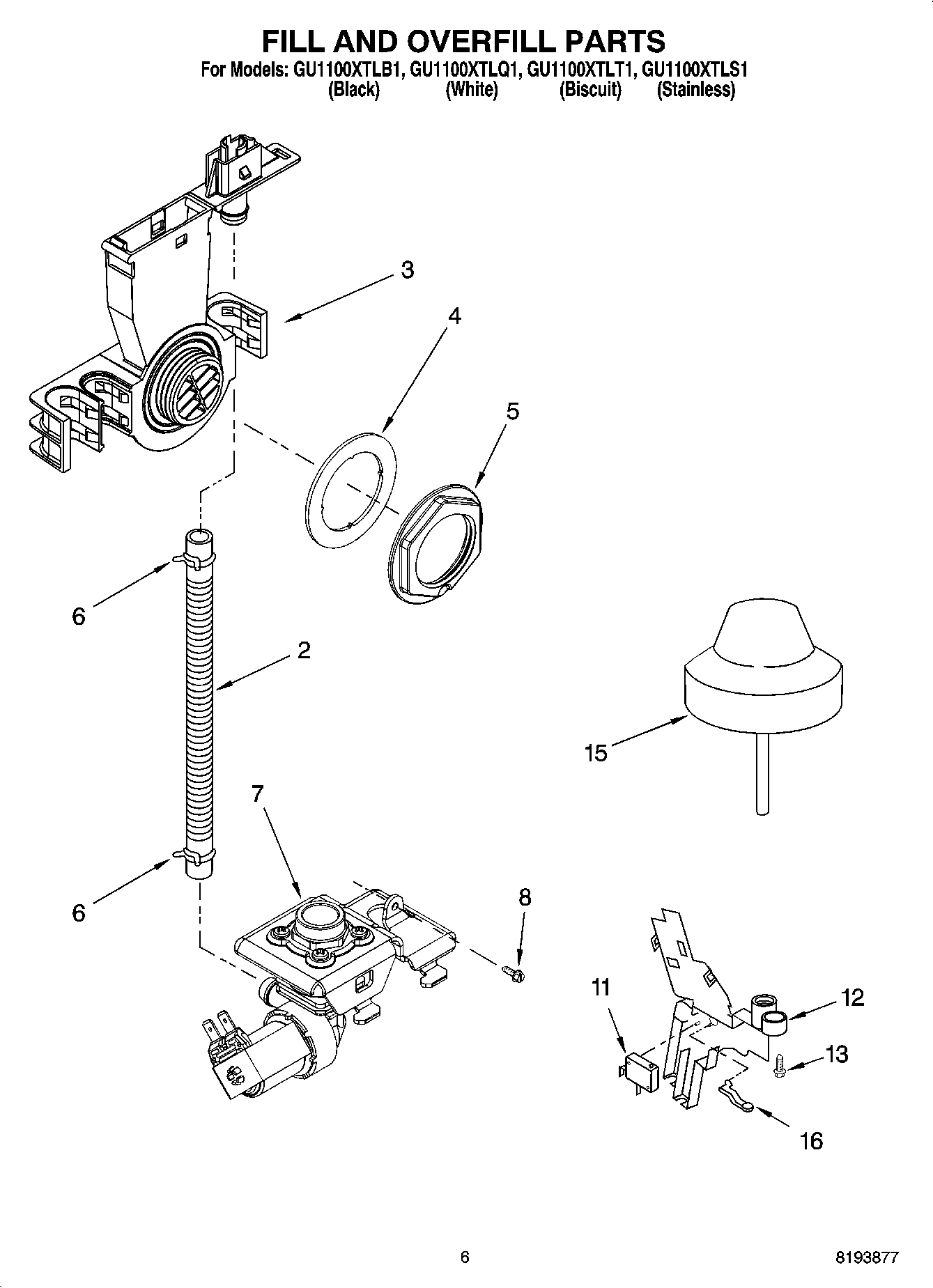 FILL AND OVERFILL PARTS

For Models: GU1100XTLB1, GU1100XTLQ1, GU1100XTLT1, GU1100XTLS1
(Black) (White) (Biscuit) (Stainless)

3

4

5

6

2

15

7

6

8

11

12

13

16

6

8193877