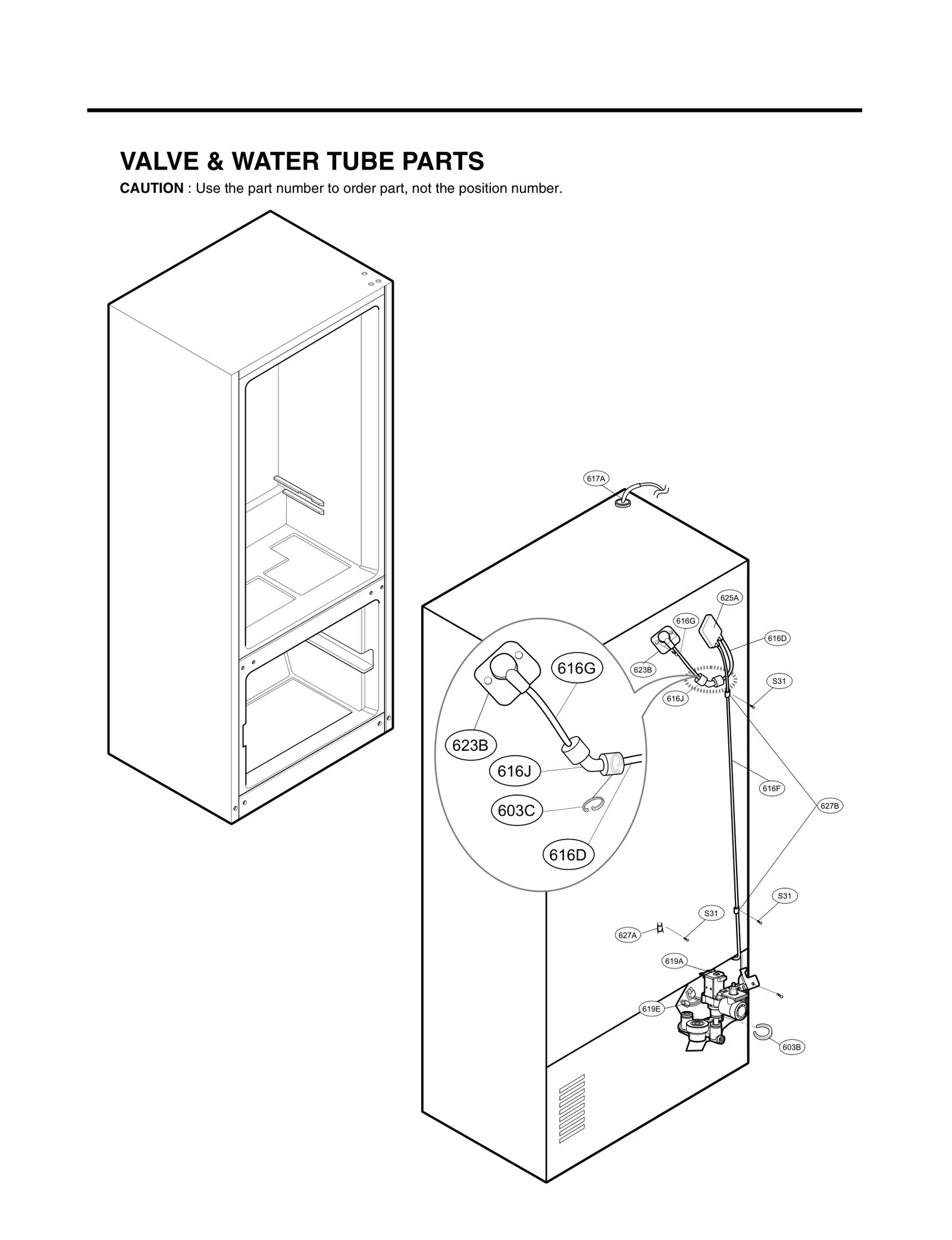 VALVE & WATER TUBE PARTS

CAUTION : Use the part number to order part, not the position number.

617A

625A

616G

616D

623B

S31

616J

616G

623B

616J

603C

616D

616F

627B

S31

S31

627A

619A

619E

603B