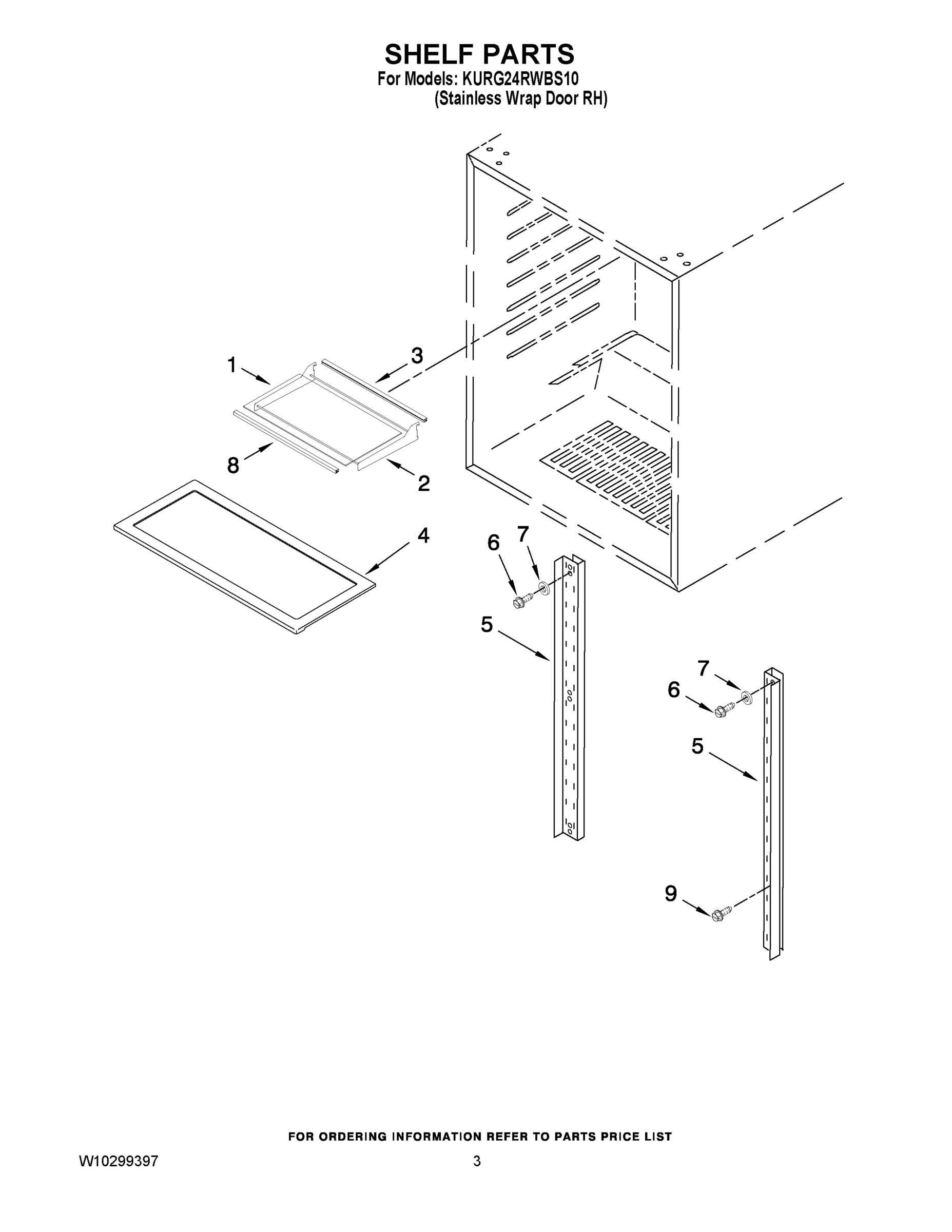 SHELF PARTS
For Models: KURG24RWBS10
(Stainless Wrap Door RH)

1
3
8
2
4
6
7
5
7
6
5
9

FOR ORDERING INFORMATION REFER TO PARTS PRICE LIST

W10299397
3