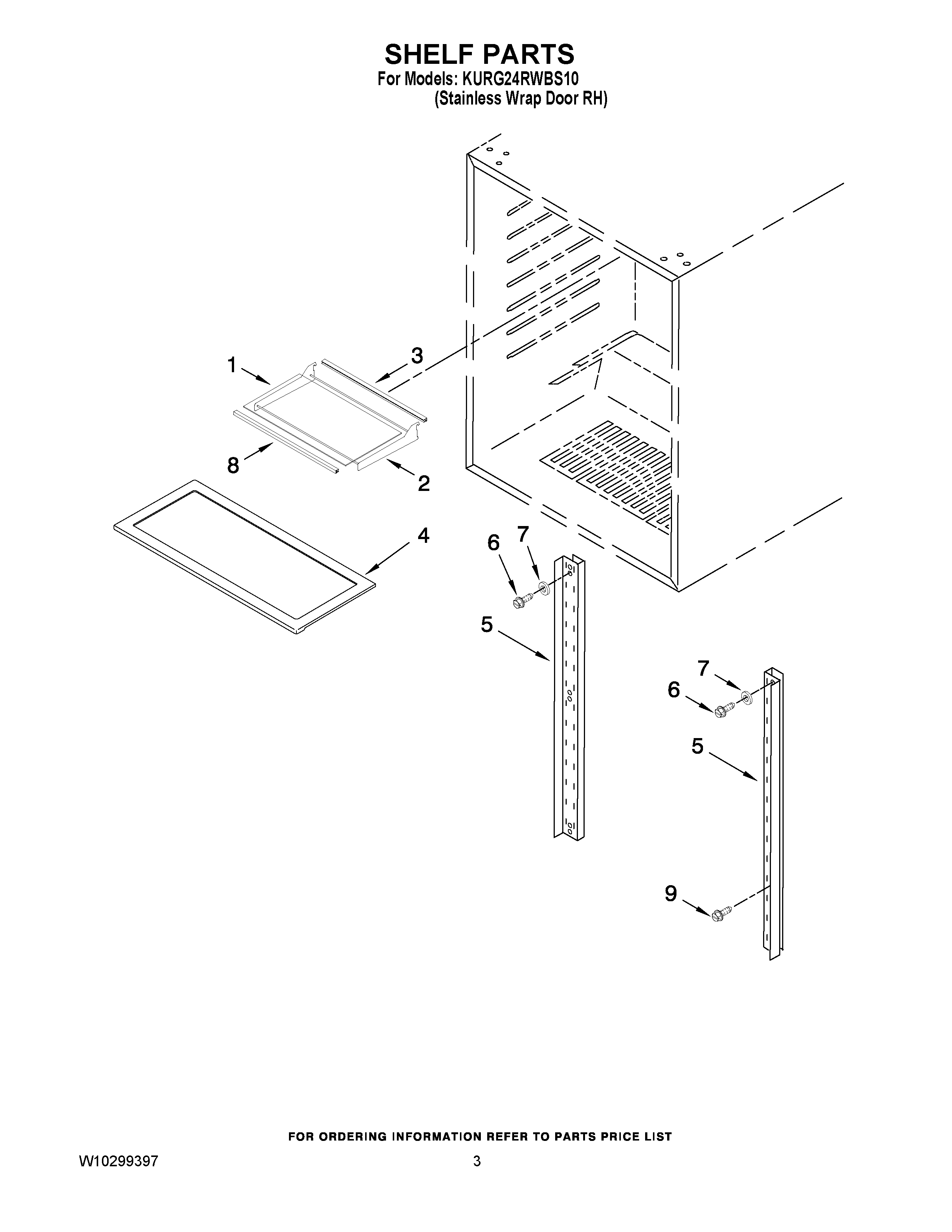 SHELF PARTS
For Models: KURG24RWBS10
(Stainless Wrap Door RH)

1
3
8
2
4
6
7
5
7
6
5
9

FOR ORDERING INFORMATION REFER TO PARTS PRICE LIST

W10299397

3