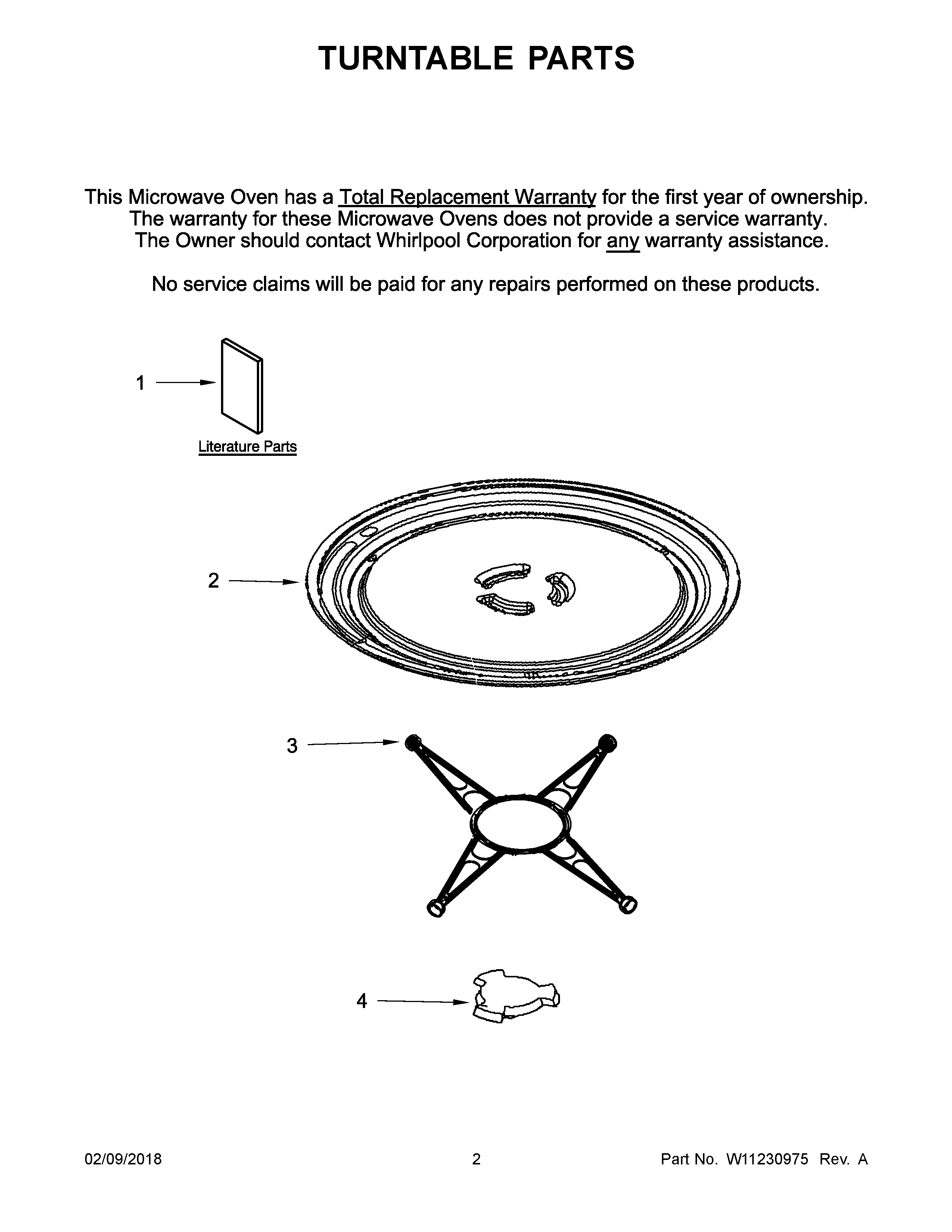 TURNTABLE PARTS

This Microwave Oven has a Total Replacement Warranty for the first year of ownership. The warranty for these Microwave Ovens does not provide a service warranty. The Owner should contact Whirlpool Corporation for any warranty assistance.

No service claims will be paid for any repairs performed on these products.

1

Literature Parts

2

3

4

02/09/2018

2

Part No. W11230975 Rev. A