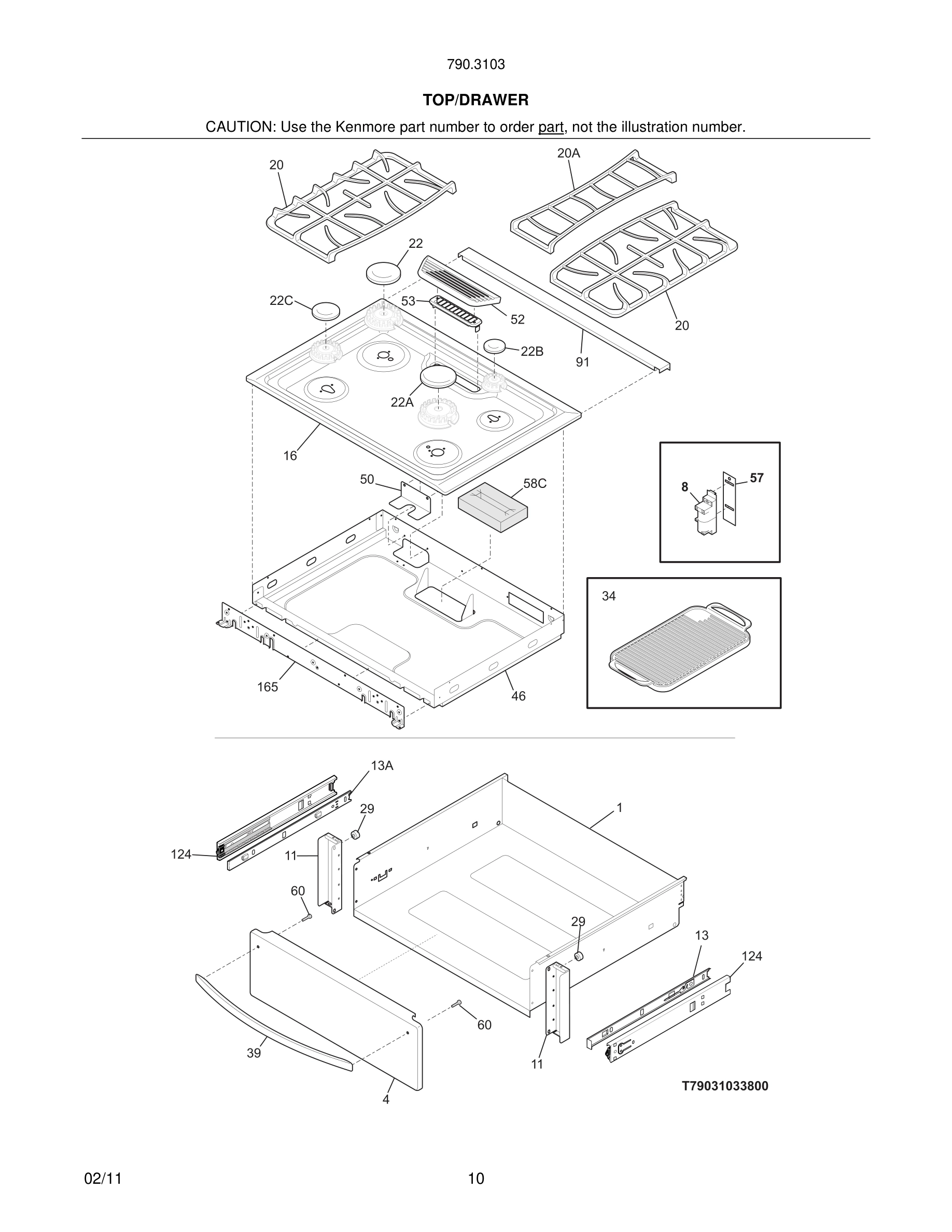 790.3103

TOP/DRAWER

CAUTION: Use the Kenmore part number to order part, not the illustration number.

20
20A
22
22C
53
52
20
22B
91
22A
16
50
58C
8
57
34
165
46

13A
29
1
124
11
60
29
13
124
60
39
11
4

T79031033800

02/11
10