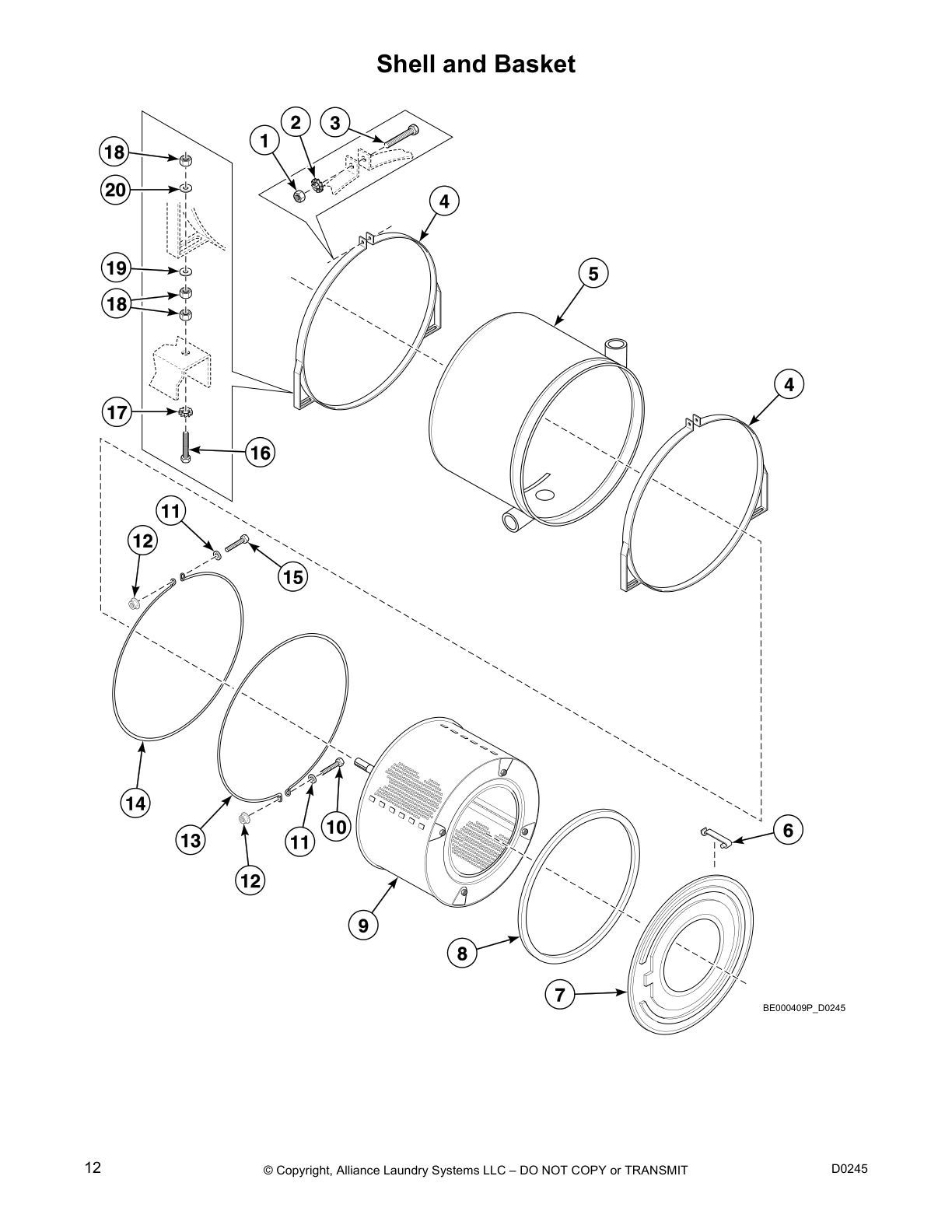 Shell and Basket

18
20
19
18
17
16
1
2
3
4
5
4
11
12
15
14
13
12
11
10
9
8
7
6

BE000409P_D0245

12 © Copyright, Alliance Laundry Systems LLC – DO NOT COPY or TRANSMIT D0245