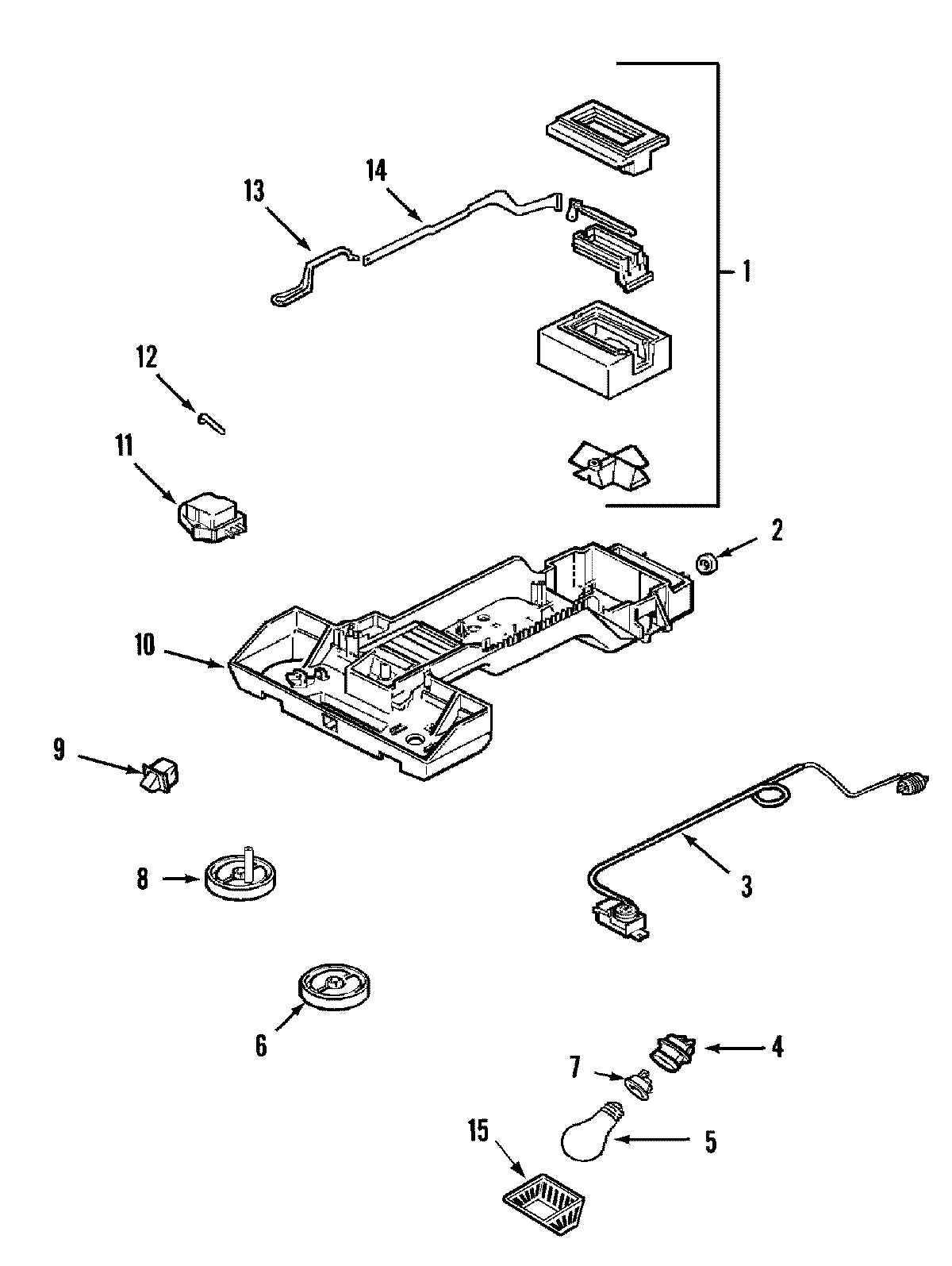 14
13
1
12
11
2
10
9
8
3
6
4
7
5
15