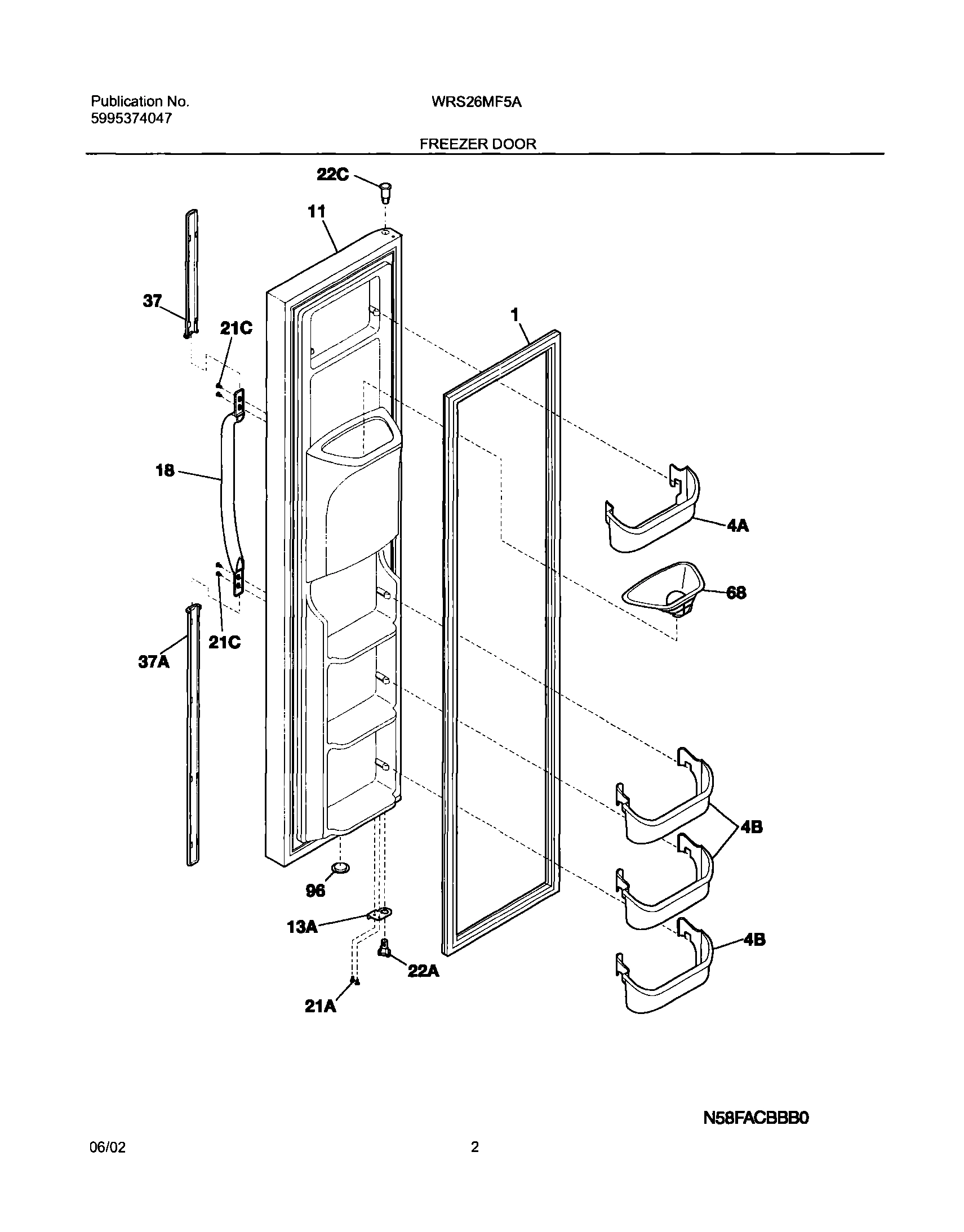 Publication No.
5995374047

WRS26MF5A

FREEZER DOOR

22C
11
37
21C
1
18
4A
68
21C
37A
4B
96
13A
4B
22A
21A

N58FACBBB0

06/02

2