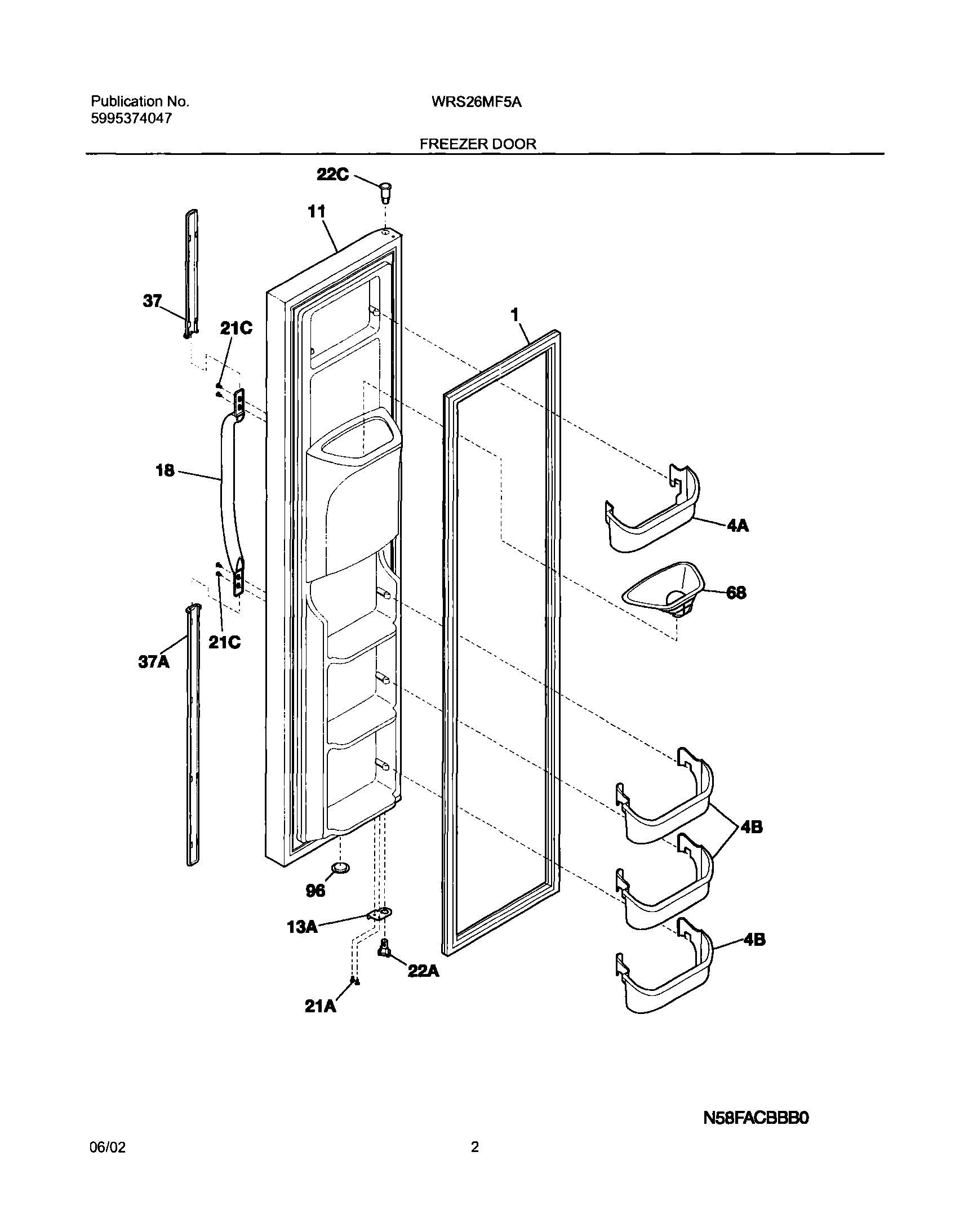 Publication No.
5995374047

WRS26MF5A

FREEZER DOOR

22C
11
37
21C
1
18
4A
68
21C
37A
4B
96
13A
4B
22A
21A

N58FACBBB0

06/02

2