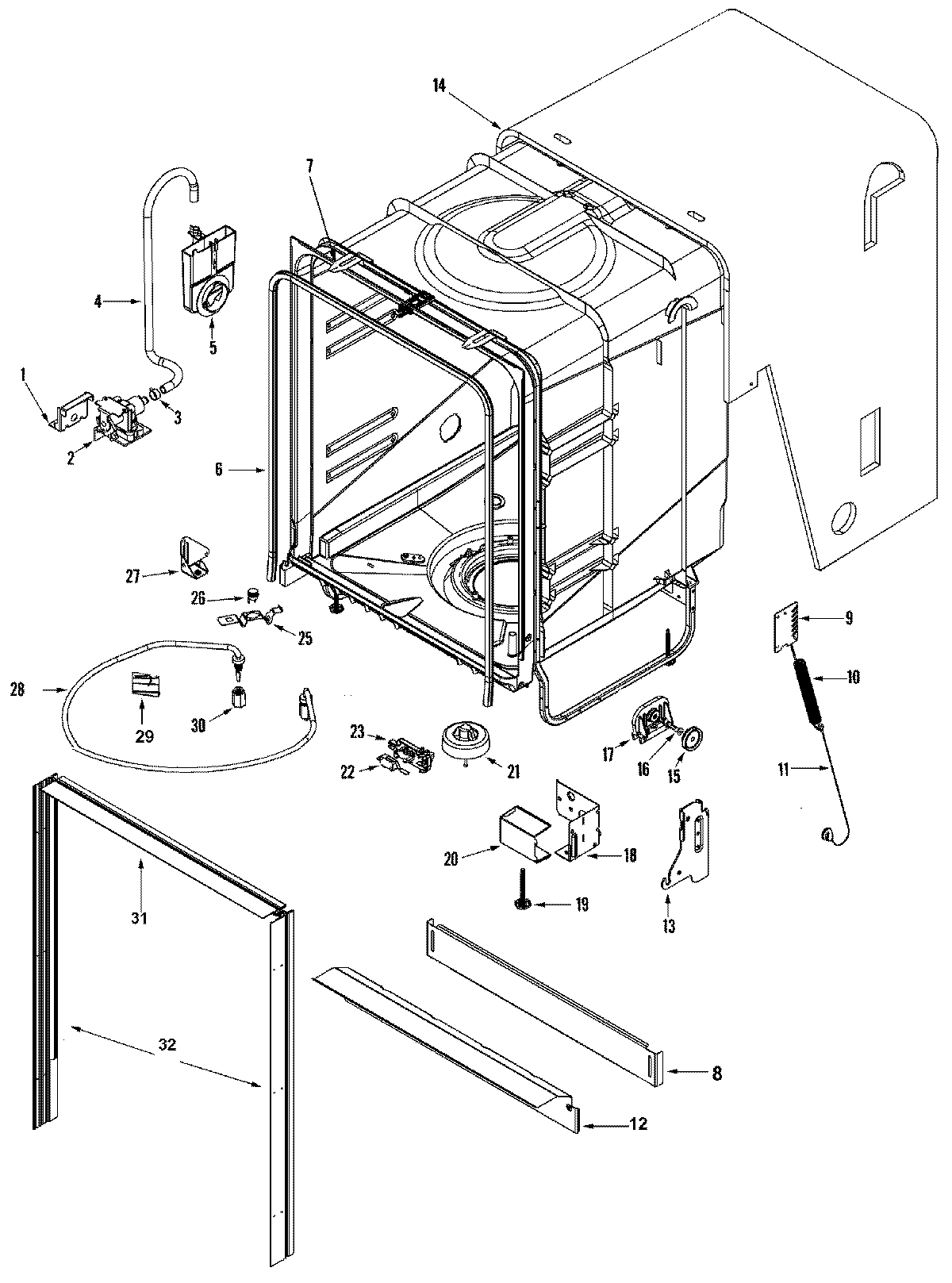 14

7

4

5

1

3

2

6

27

26

25

9

10

28

29

30

23

22

21

17

16

15

11

20

18

19

13

31

32

8

12