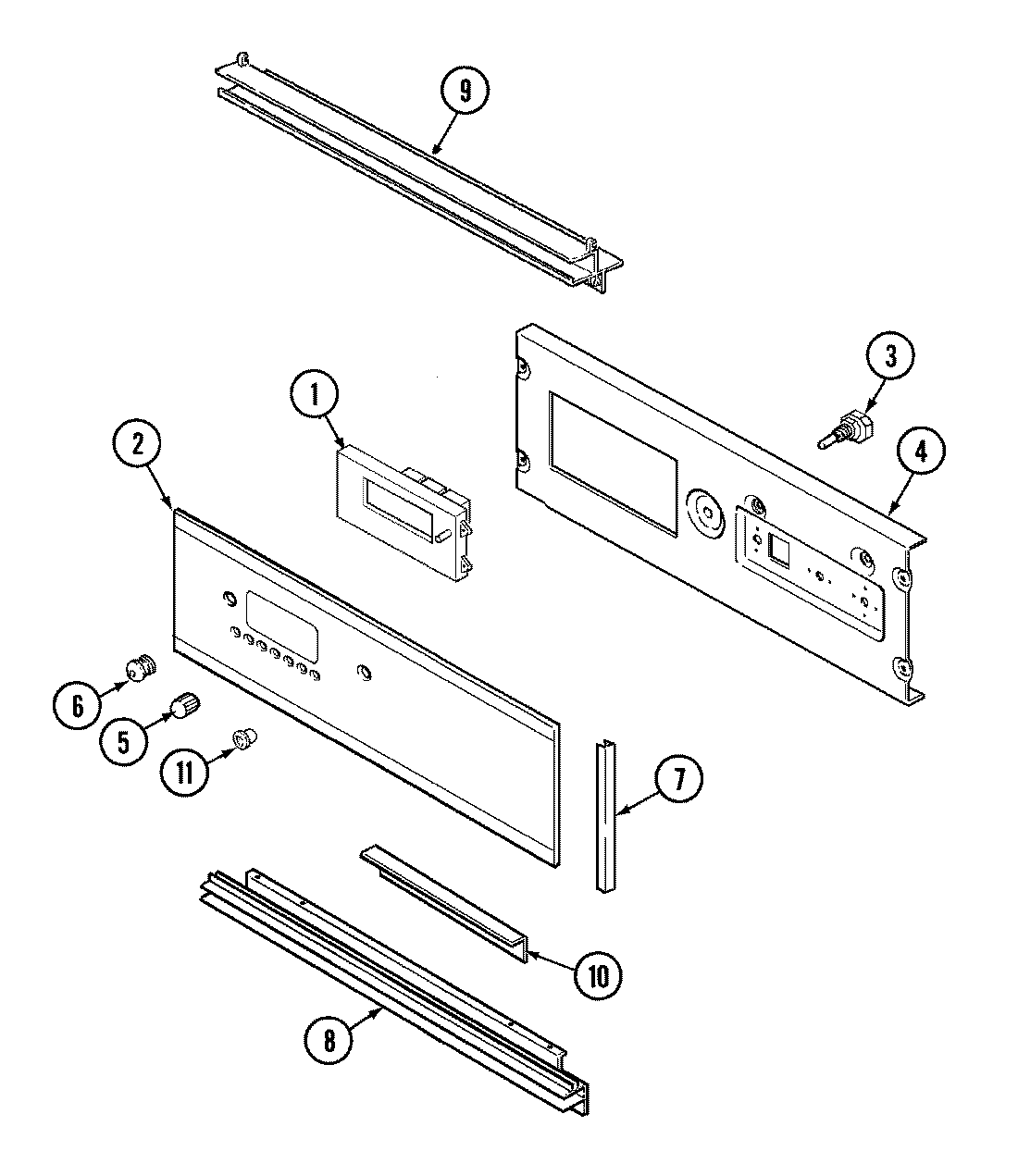 9
3
1
4
2
6
5
11
7
10
8