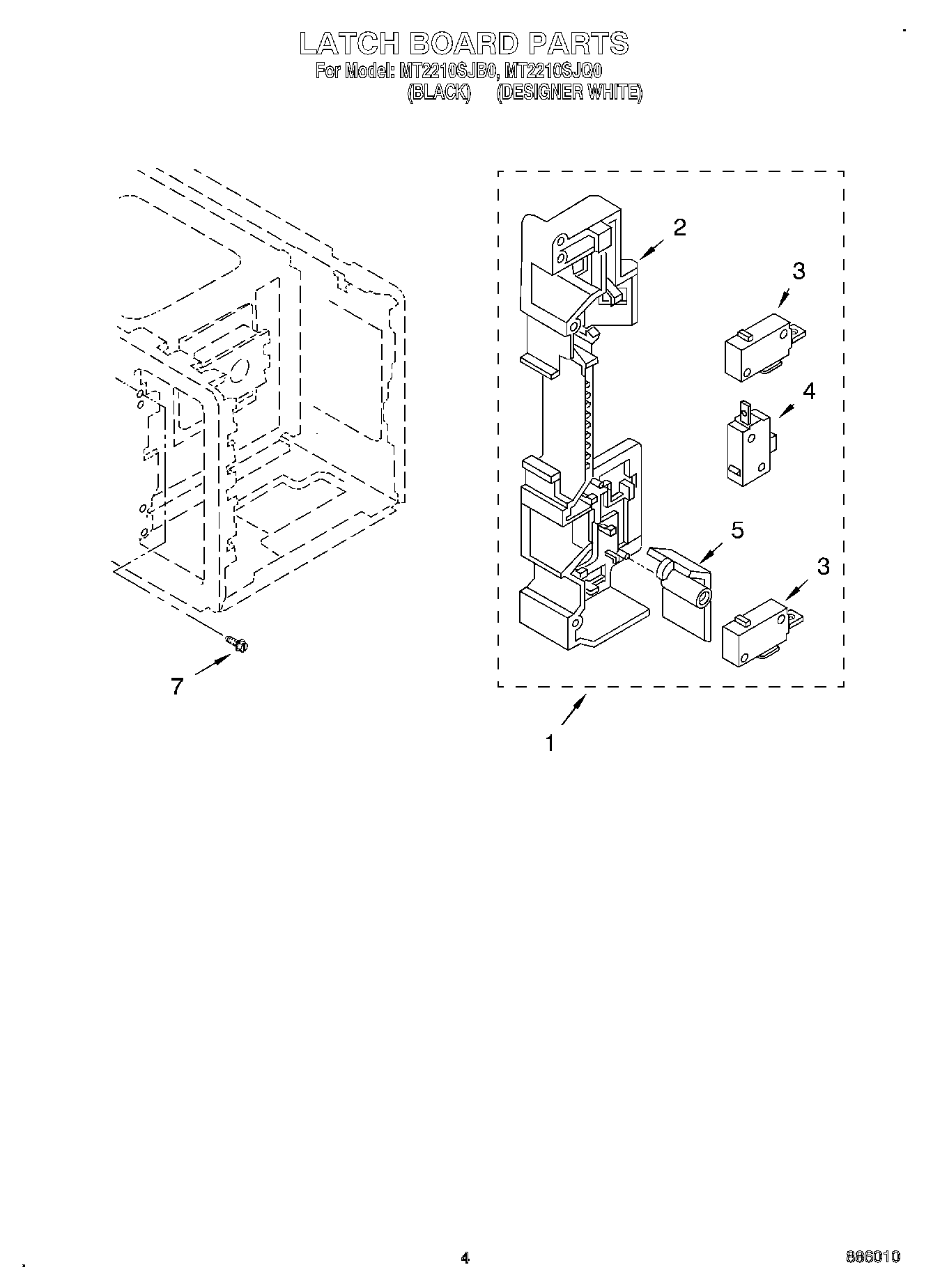 LATCH BOARD PARTS
For Model: MT2210SJB0, MT2210SJQ0
(BLACK) (DESIGNER WHITE)

2
3
4
5
3
7
1

4
886010