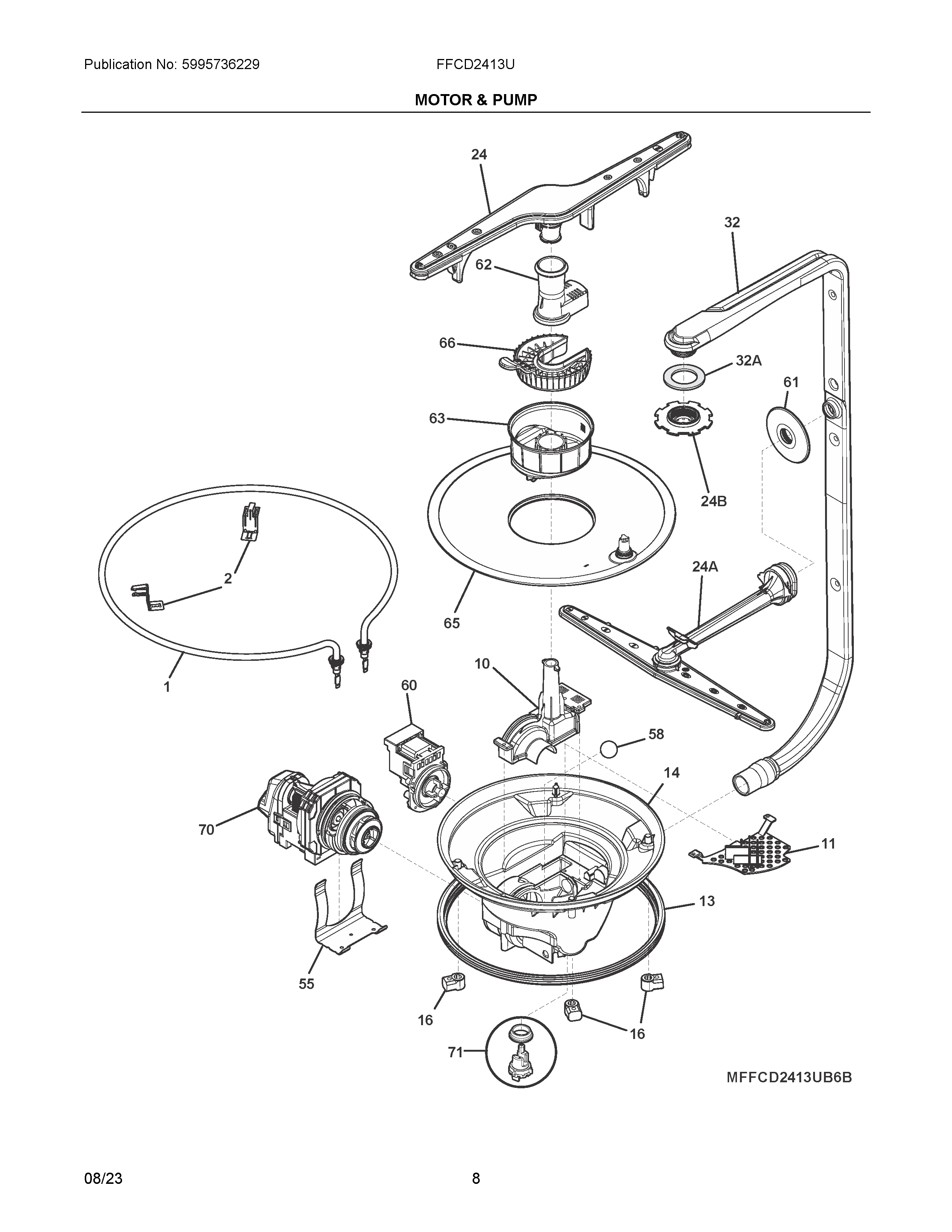 Publication No: 5995736229

FFCD2413U

MOTOR & PUMP

24

32

62

66

32A

61

63

24B

2

24A

65

1

10

60

58

14

70

11

13

55

16

16

71

MFFCD2413UB6B

08/23

8