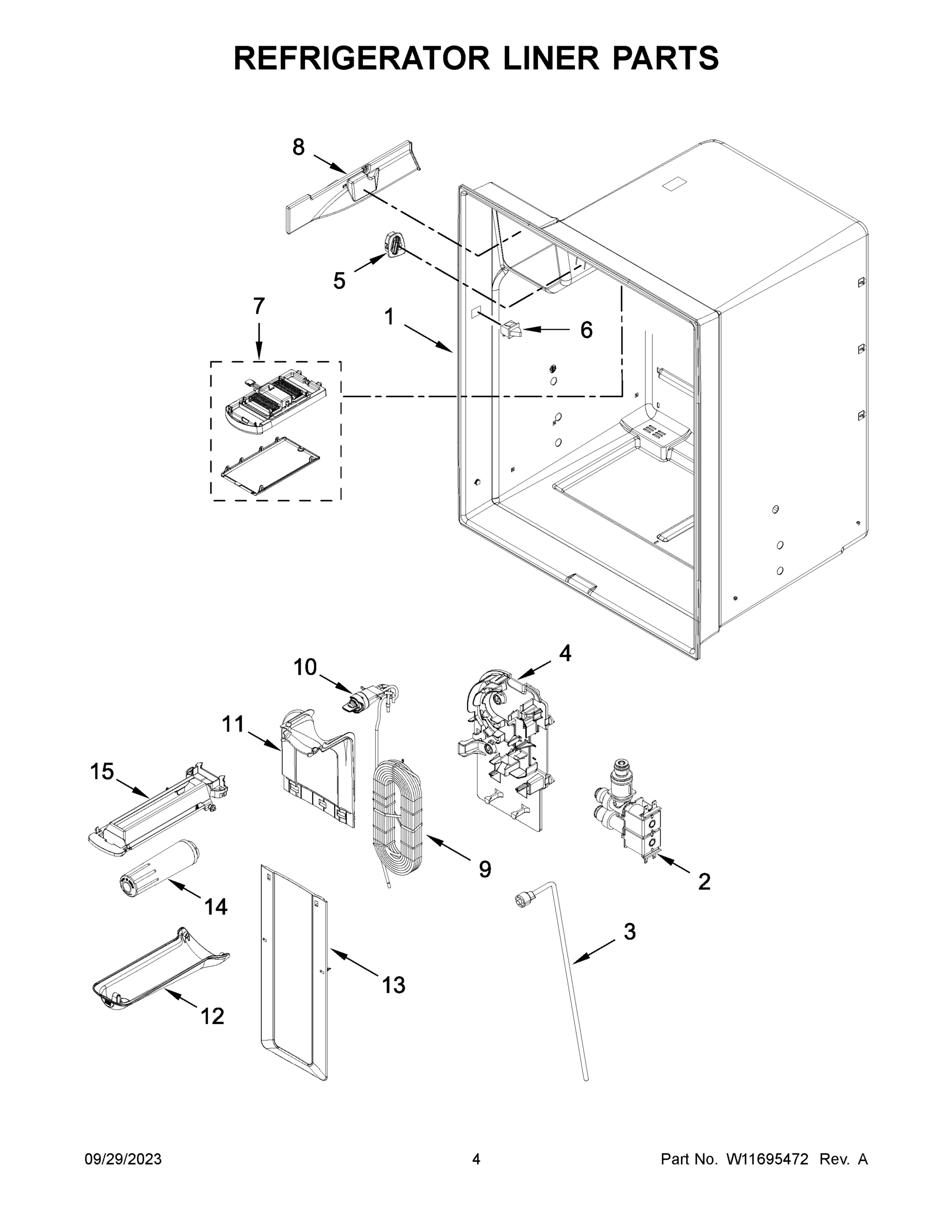 REFRIGERATOR LINER PARTS

8

5

7

1

6

10

4

11

15

9

2

14

3

13

12

09/29/2023

4

Part No. W11695472 Rev. A