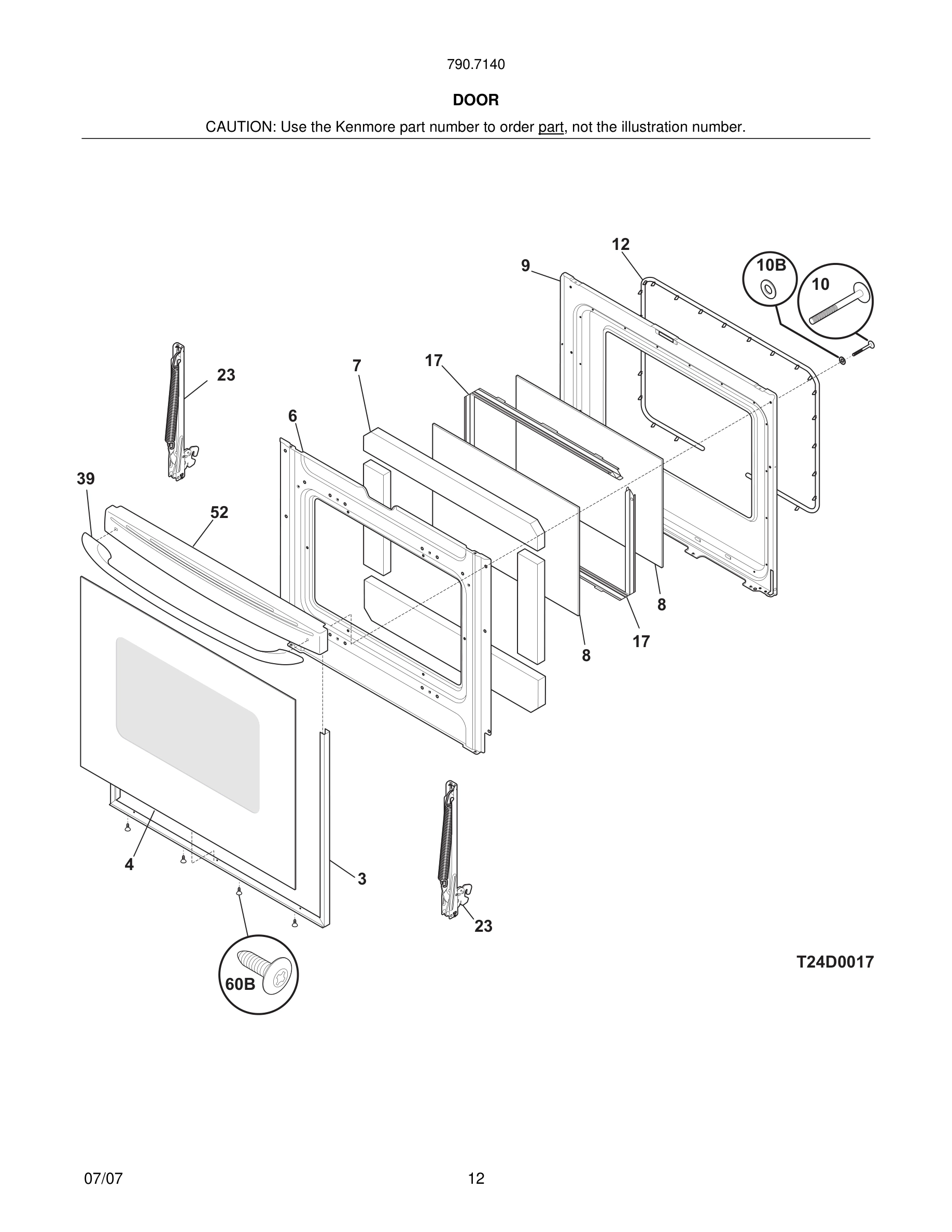 790.7140

DOOR

CAUTION: Use the Kenmore part number to order part, not the illustration number.

12
9
10B
10
23
7
17
6
39
52
8
17
8
4
3
23
60B

T24D0017

07/07

12