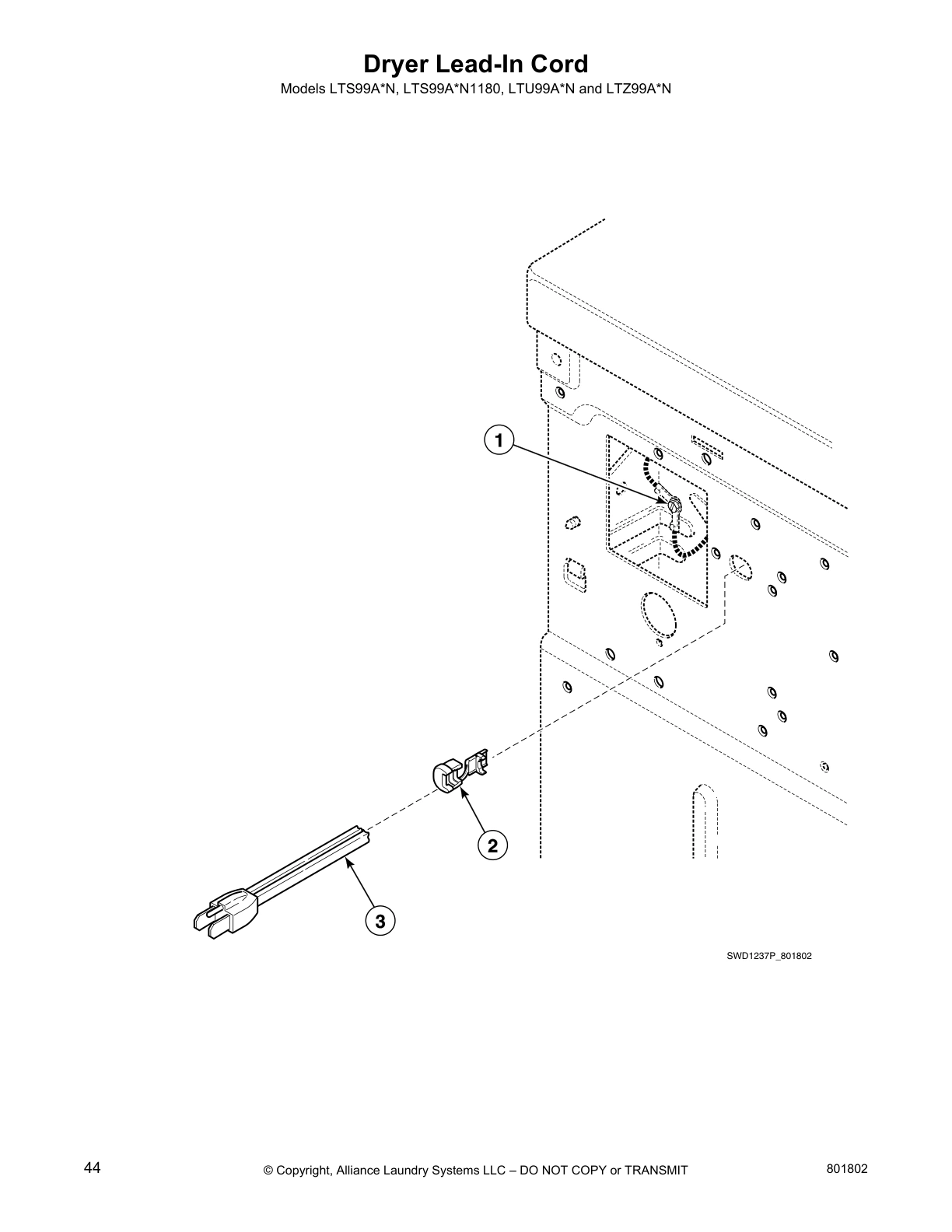 Dryer Lead-In Cord

Models LTS99A*N, LTS99A*N1180, LTU99A*N and LTZ99A*N

1

2

3

SWD1237P_801802

44

© Copyright, Alliance Laundry Systems LLC – DO NOT COPY or TRANSMIT

801802