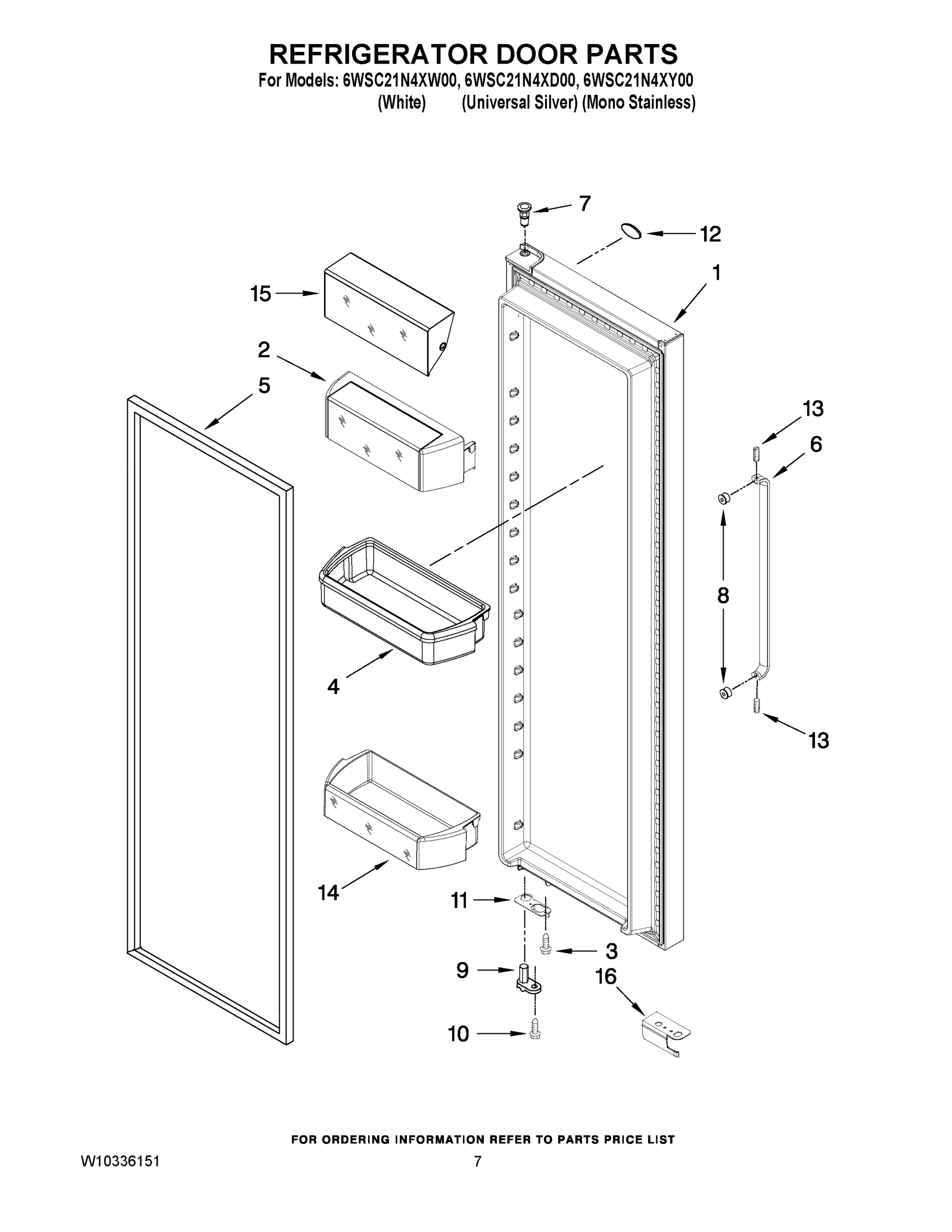 REFRIGERATOR DOOR PARTS

For Models: 6WSC21N4XW00, 6WSC21N4XD00, 6WSC21N4XY00
(White) (Universal Silver) (Mono Stainless)

7
12
1
15
2
5
13
6
8
4
13
14
11
3
9
16
10

FOR ORDERING INFORMATION REFER TO PARTS PRICE LIST

W10336151
7