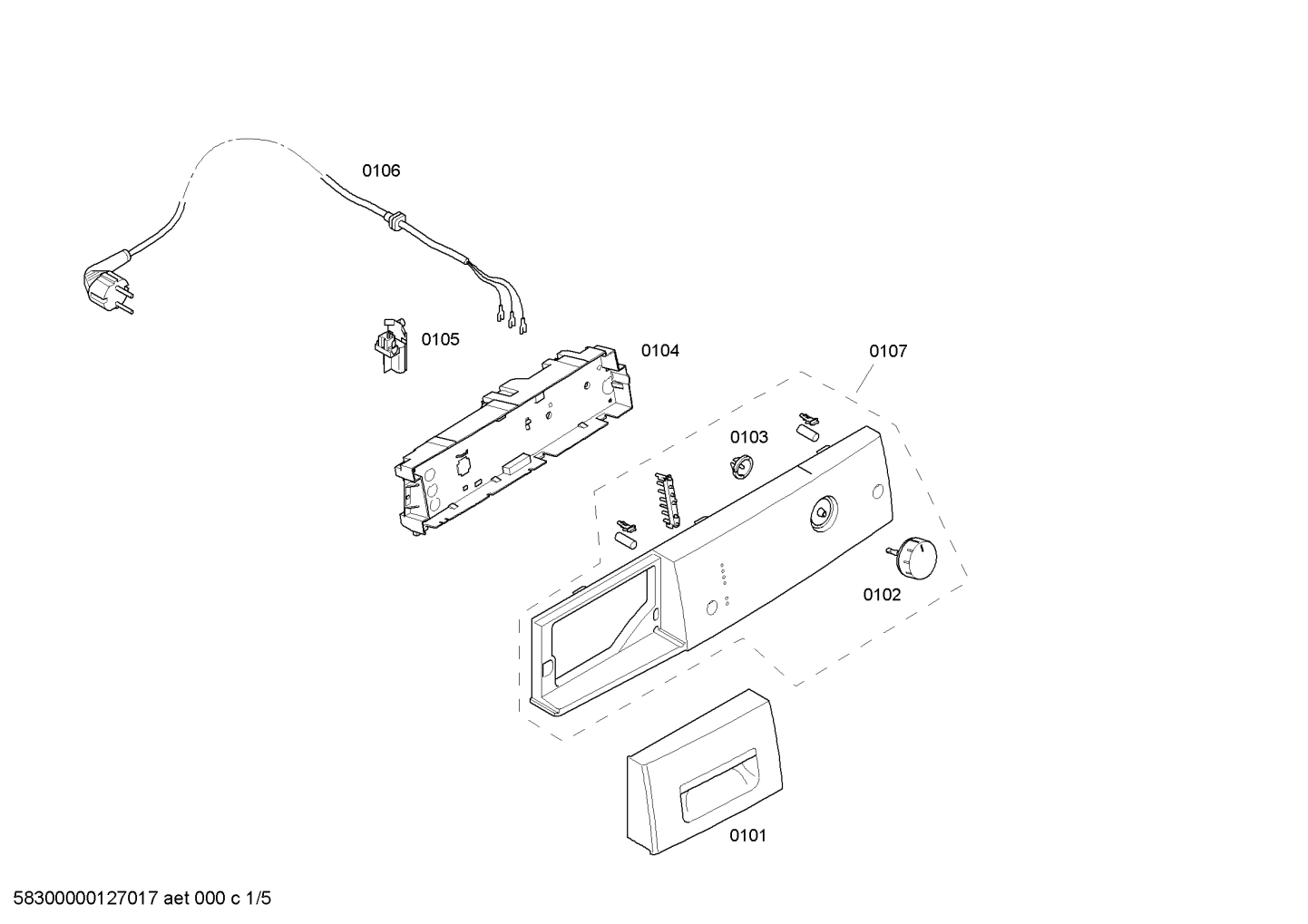 0106

0105

0104

0107

0103

0102

0101

58300000127017 aet 000 c 1/5