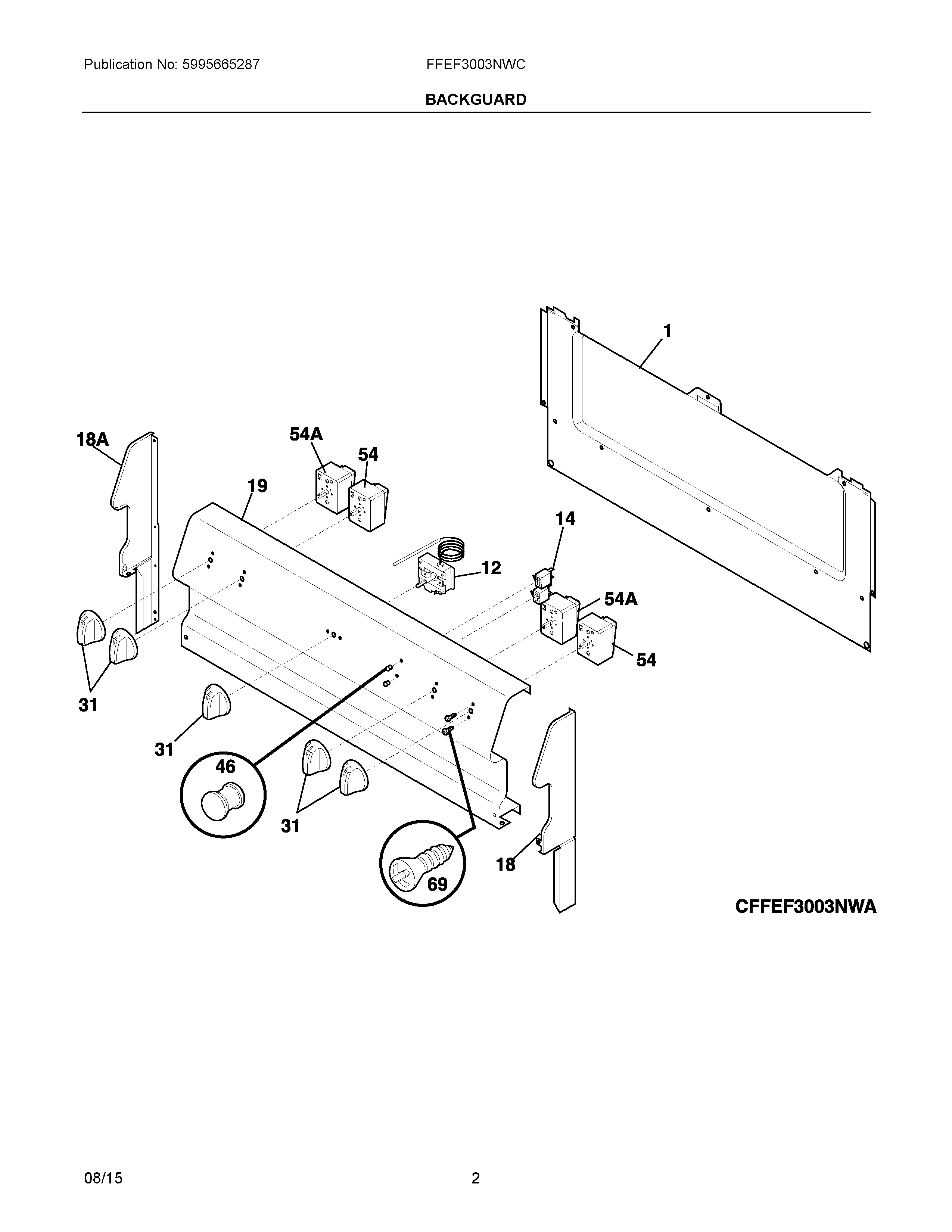 Publication No: 5995665287

FFEF3003NWC

BACKGUARD

1

18A

54A

54

19

14

12

54A

54

31

31

46

31

69

18

CFFEF3003NWA

08/15

2