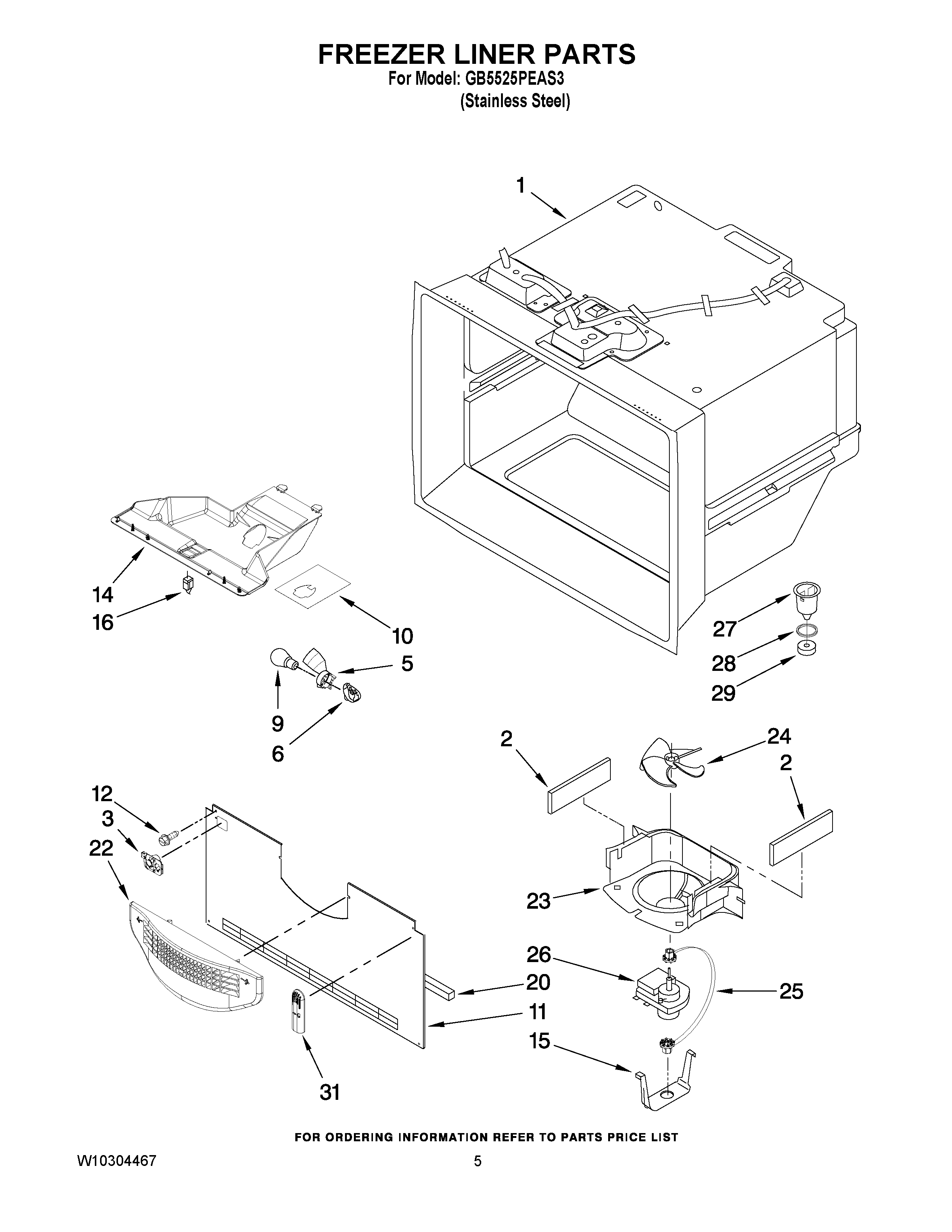 FREEZER LINER PARTS
For Model: GB5525PEAS3
(Stainless Steel)

1

14
16
10
5
9
6
27
28
29

2
24
2
12
3
22
23
26
20
25
11
15
31

FOR ORDERING INFORMATION REFER TO PARTS PRICE LIST

W10304467
5