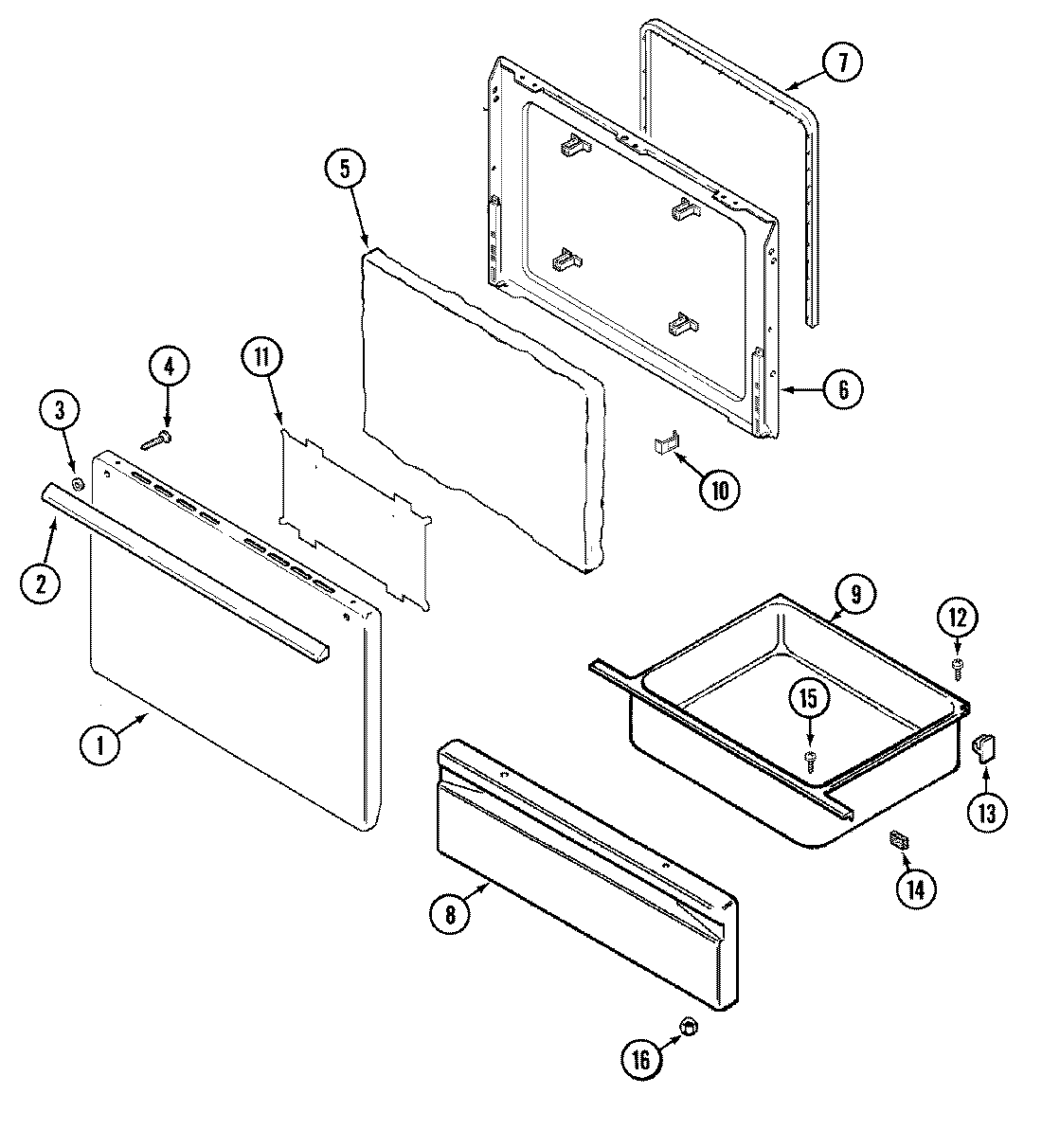 7
5
6
4
11
3
10
2
9
12
15
1
13
14
8
16