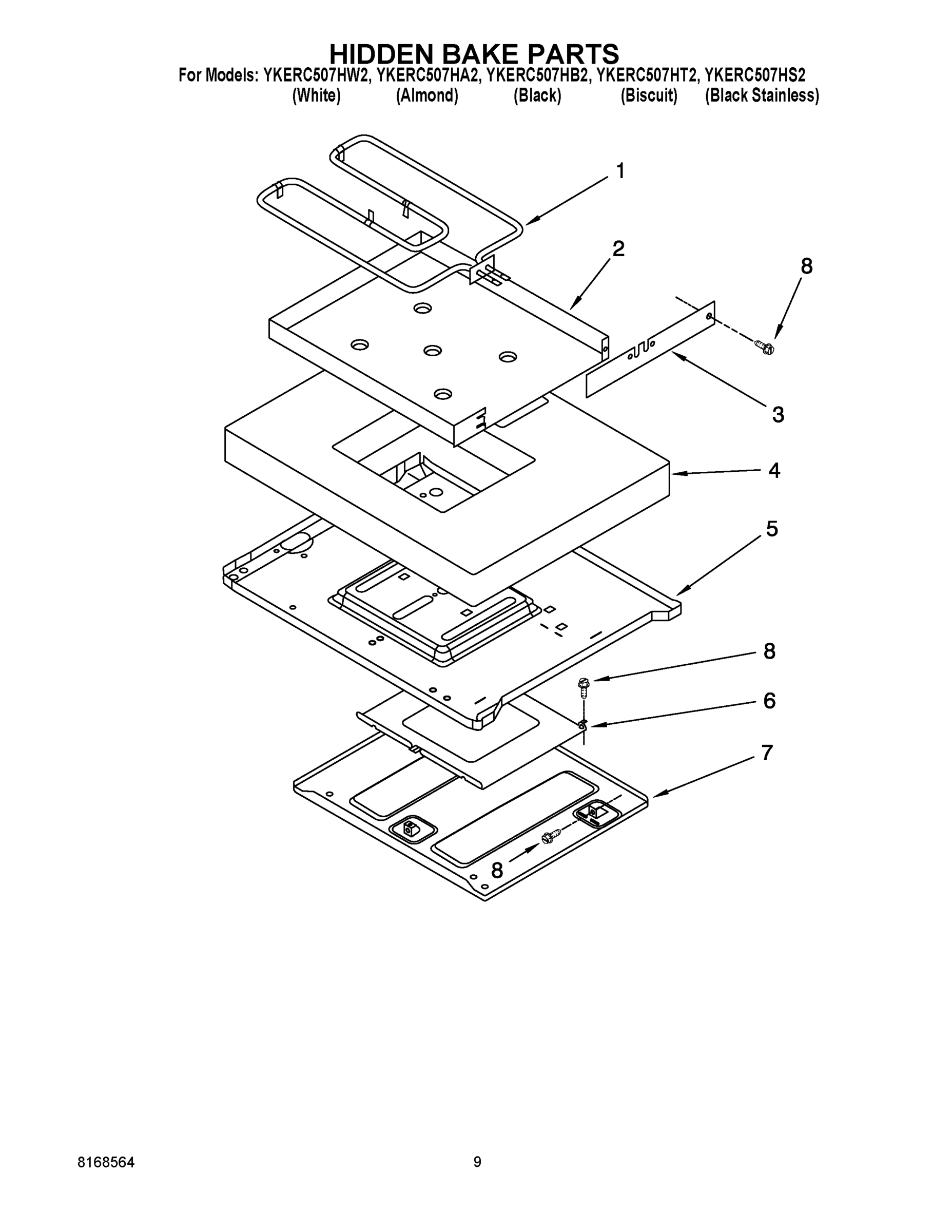 HIDDEN BAKE PARTS

For Models: YKERC507HW2, YKERC507HA2, YKERC507HB2, YKERC507HT2, YKERC507HS2
(White) (Almond) (Black) (Biscuit) (Black Stainless)

1

2

8

3

4

5

8

6

7

8

8168564

9