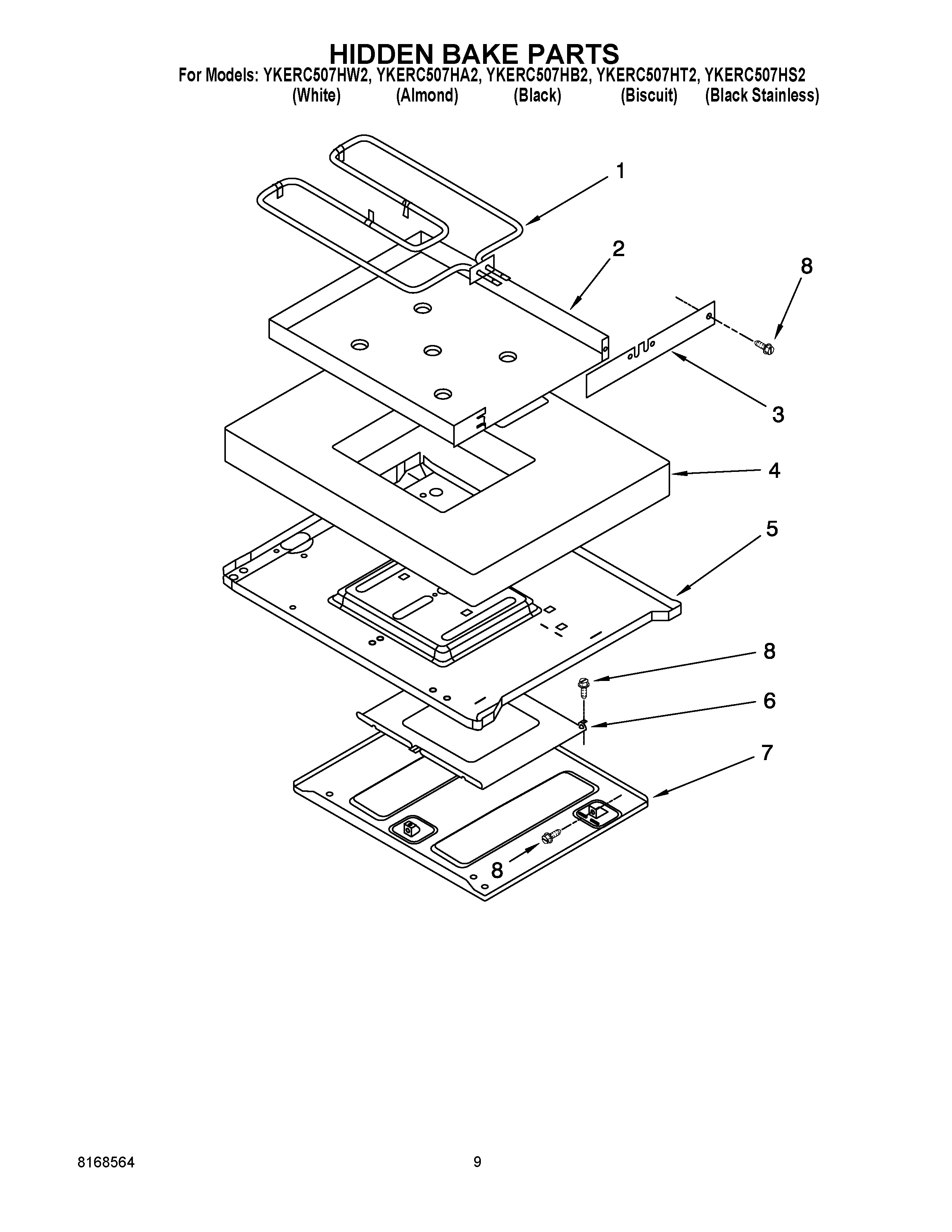 HIDDEN BAKE PARTS
For Models: YKERC507HW2, YKERC507HA2, YKERC507HB2, YKERC507HT2, YKERC507HS2
(White) (Almond) (Black) (Biscuit) (Black Stainless)

1
2
8
3
4
5
8
6
7
8

8168564
9