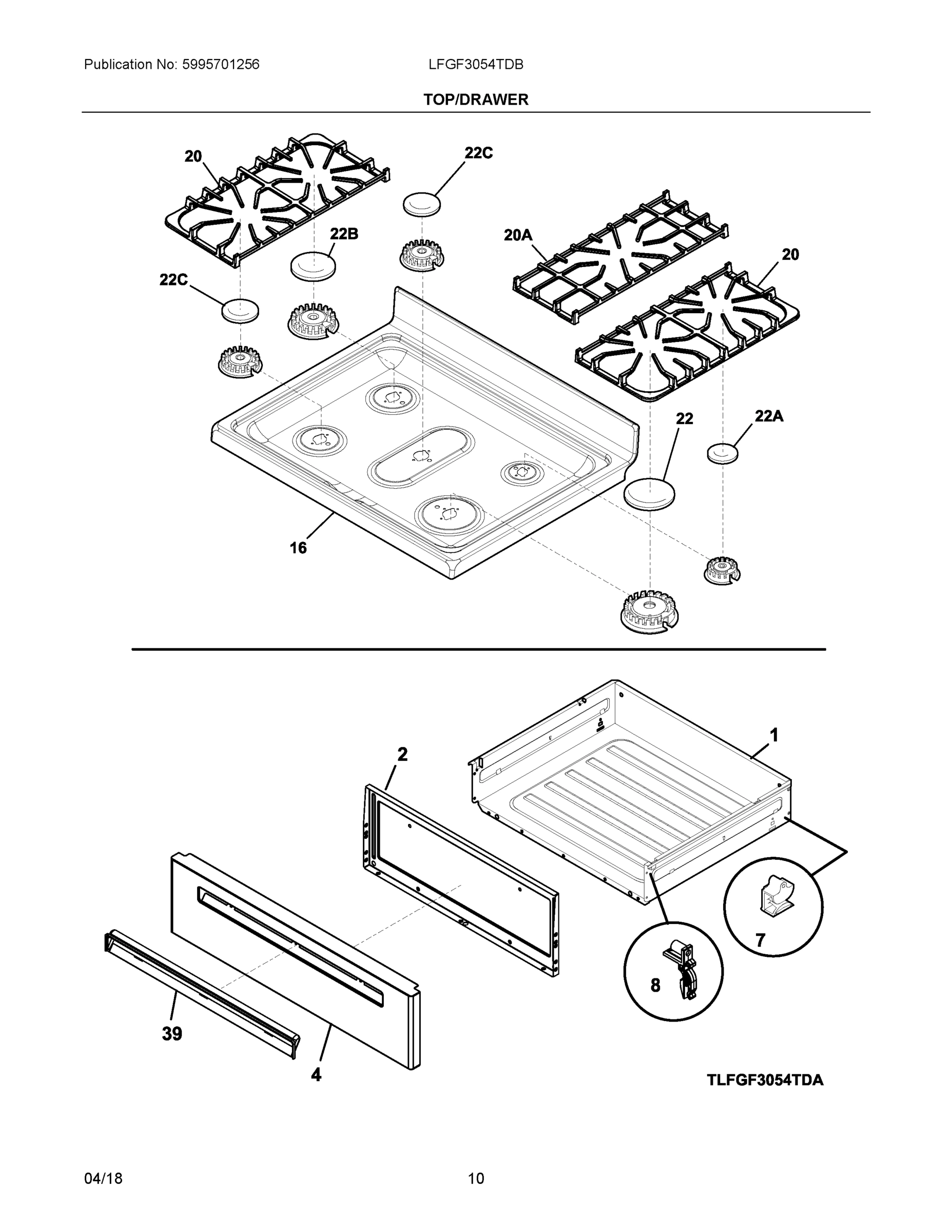 Publication No: 5995701256

LFGF3054TDB

TOP/DRAWER

20

22C

22B

20A

20

22C

22

22A

16

2

1

7

8

39

4

TLFGF3054TDA

04/18

10