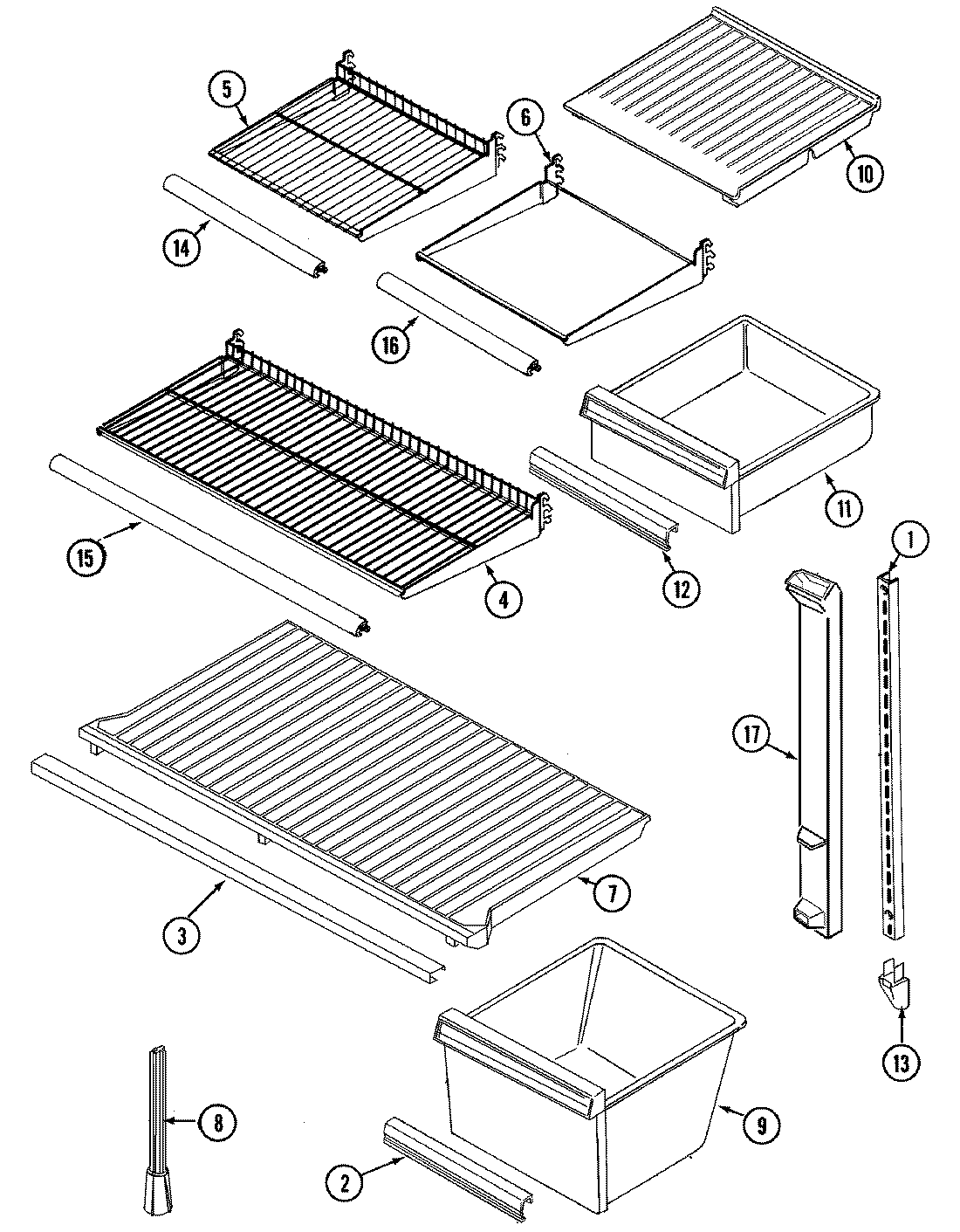 5
6
10
14
16
11
15
4
12
1
17
7
3
13
8
9
2