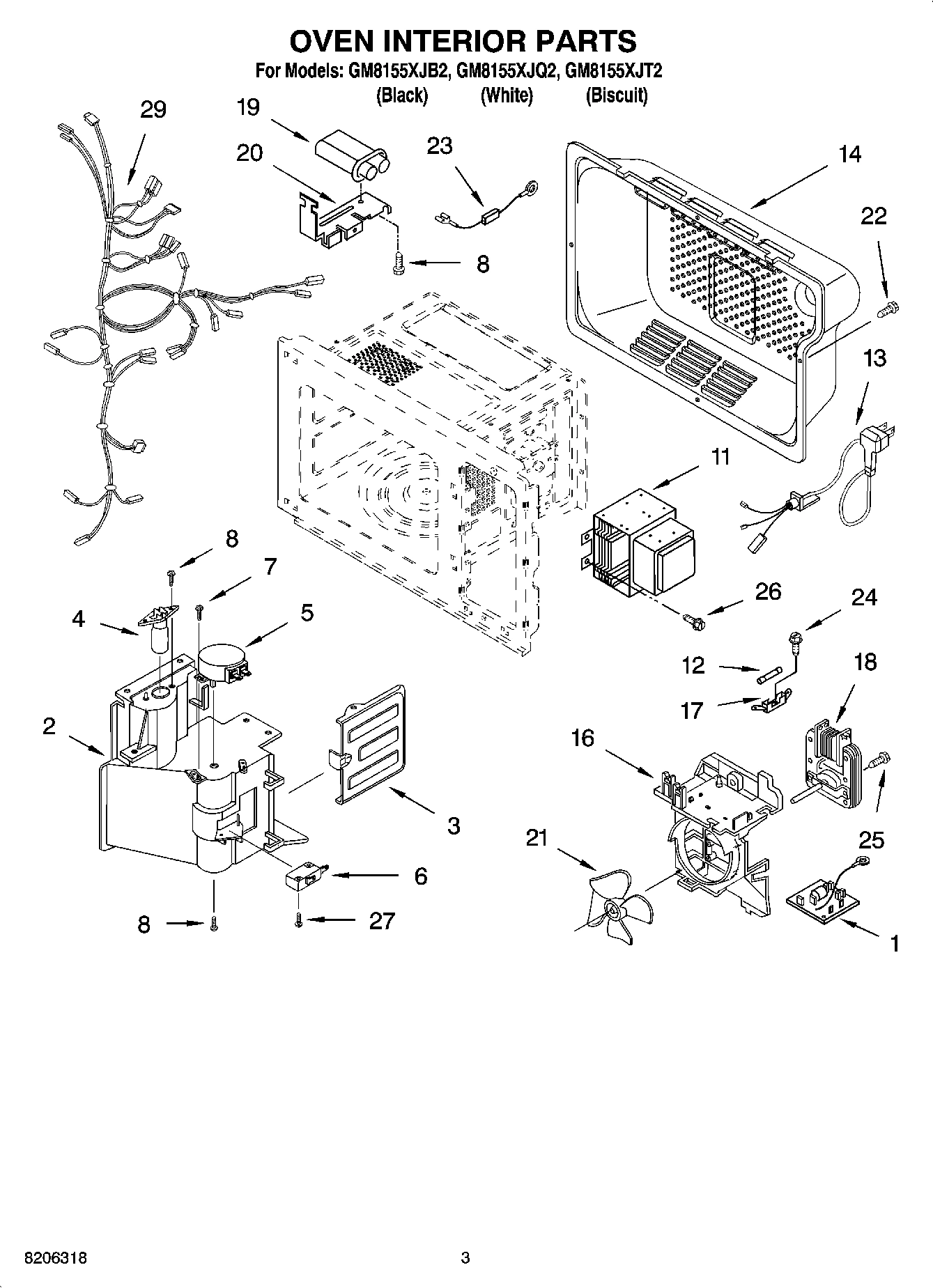 OVEN INTERIOR PARTS
For Models: GM8155XJB2, GM8155XJQ2, GM8155XJT2
(Black) (White) (Biscuit)

29
19
20
23
14
22
8
13
11
8
7
4
5
26
24
12
18
17
2
16
3
21
25
6
8
27
1

8206318
3