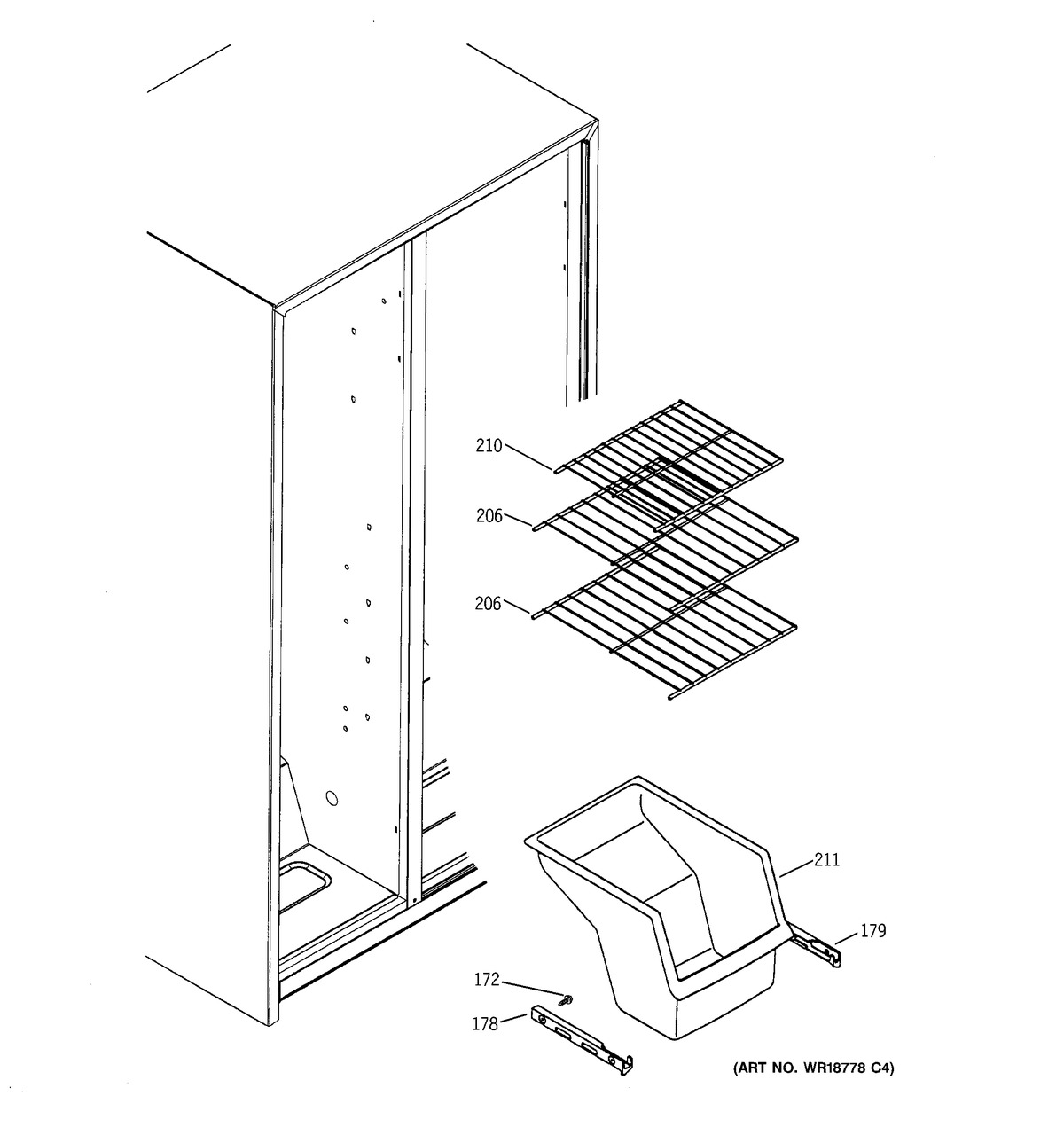 210
206
206
211
179
172
178
(ART NO. WR18778 C4)