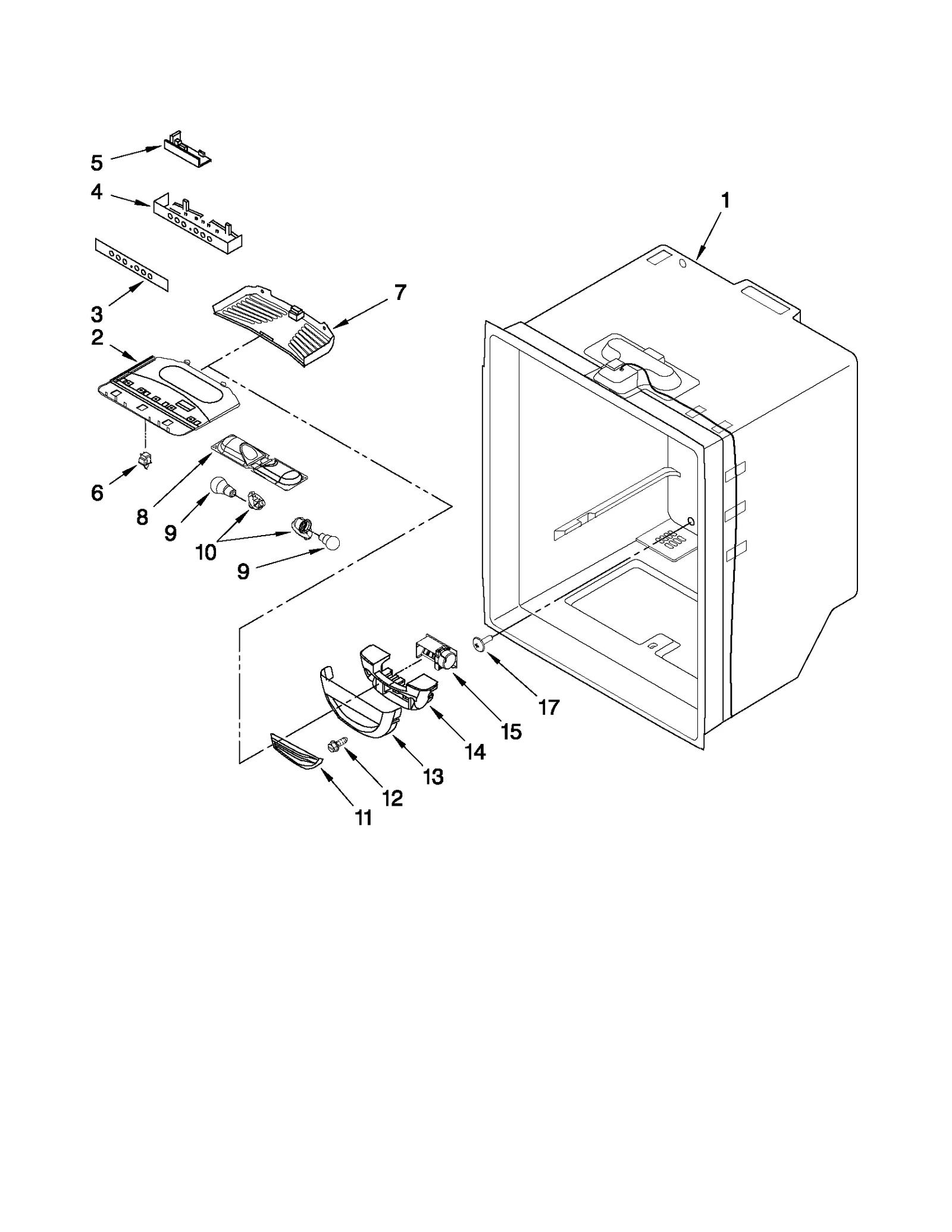 5
4
1
3
7
2
6
8
9
10
9
17
15
14
13
12
11