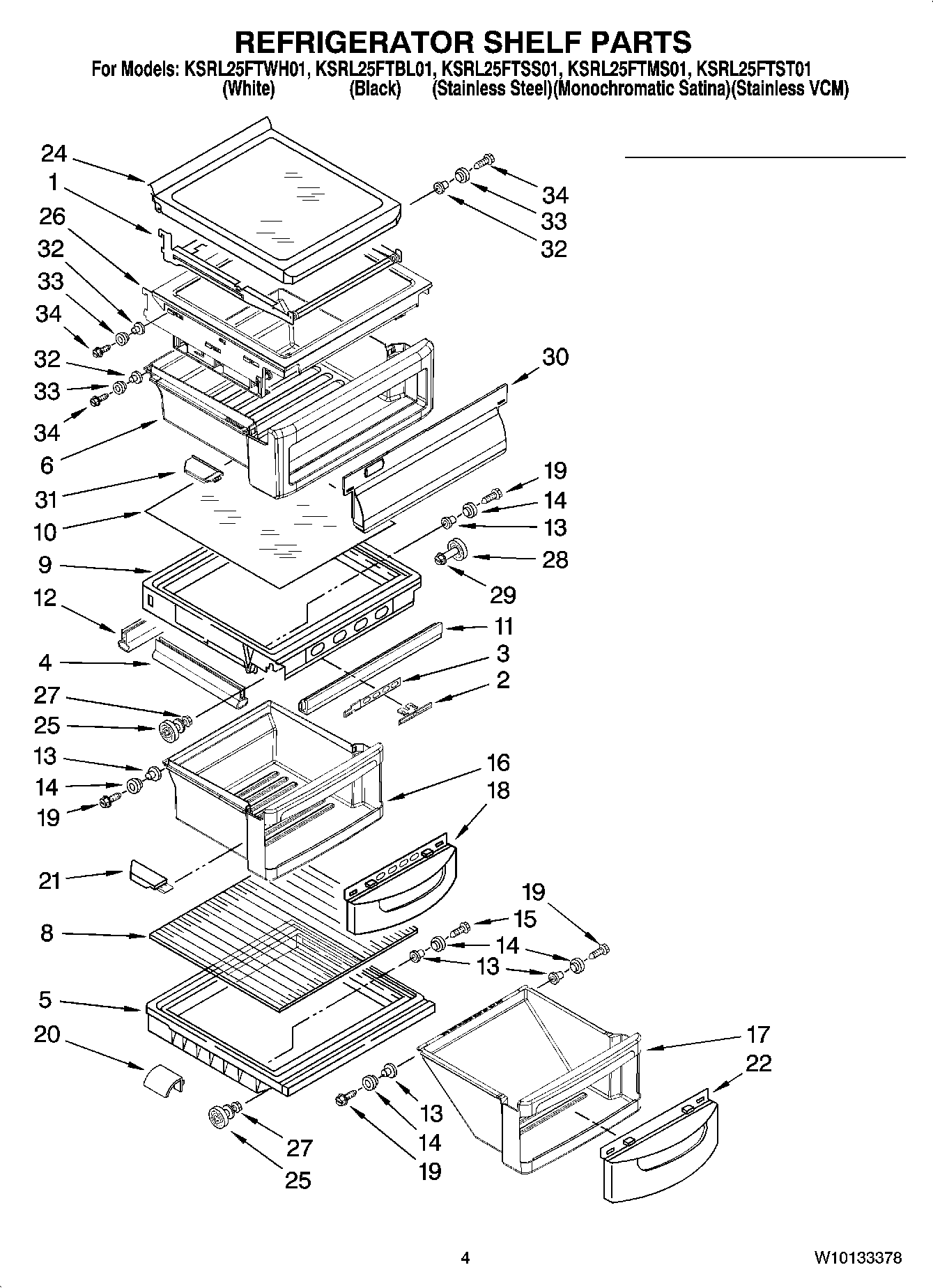 REFRIGERATOR SHELF PARTS

For Models: KSRL25FTWH01, KSRL25FTBL01, KSRL25FTSS01, KSRL25FTMS01, KSRL25FTST01
(White) (Black) (Stainless Steel)(Monochromatic Satina)(Stainless VCM)

24
1
26
32
33
34
32
33
34
6
31
10
9
12
4
27
25
13
14
19
21
8
5
20
34
33
32
30
19
14
13
28
29
11
3
2
16
18
19
15
14
13
17
22
13
14
19
27
25

4

W10133378