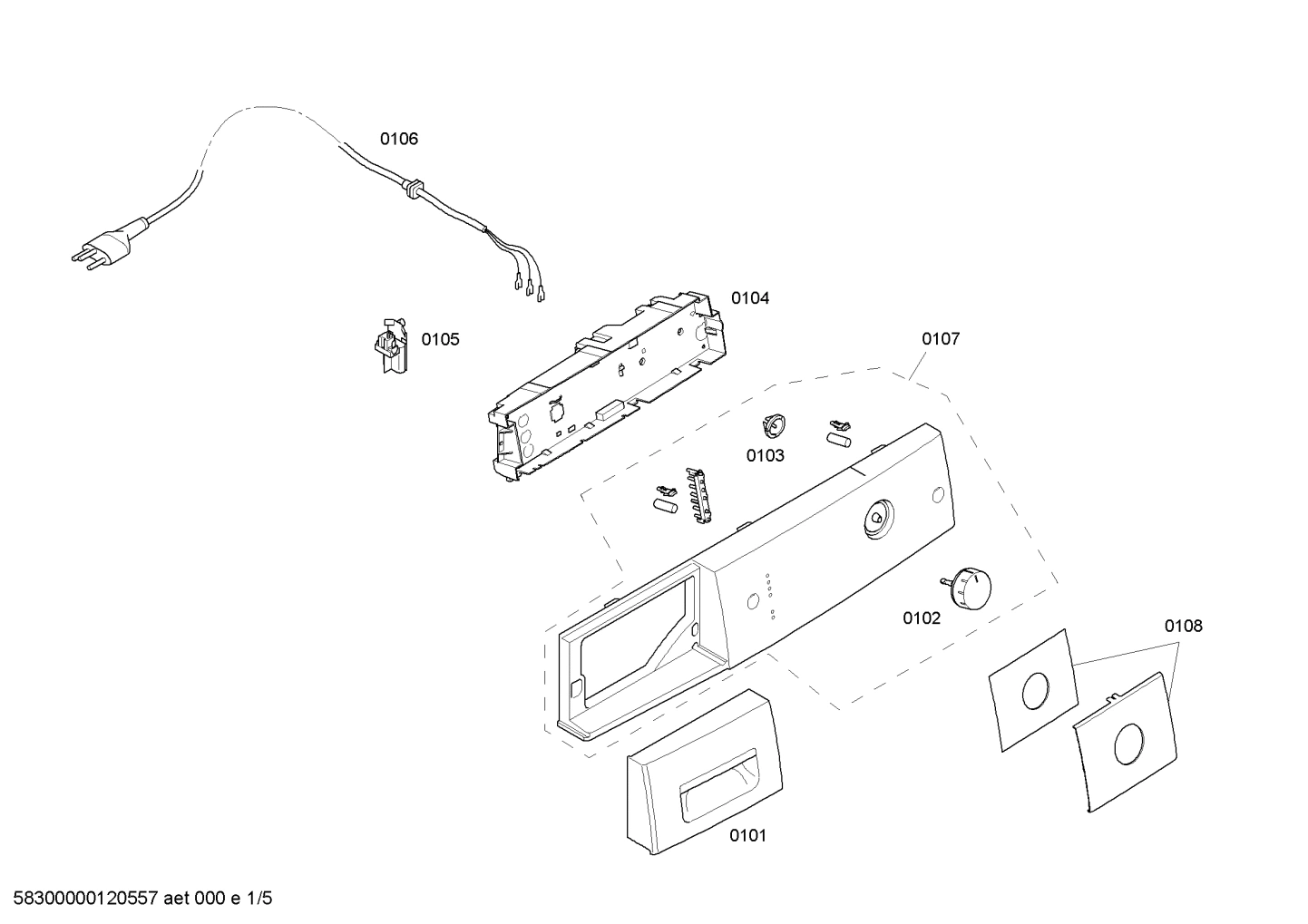 0106

0104

0105

0107

0103

0102

0108

0101

58300000120557 aet 000 e 1/5