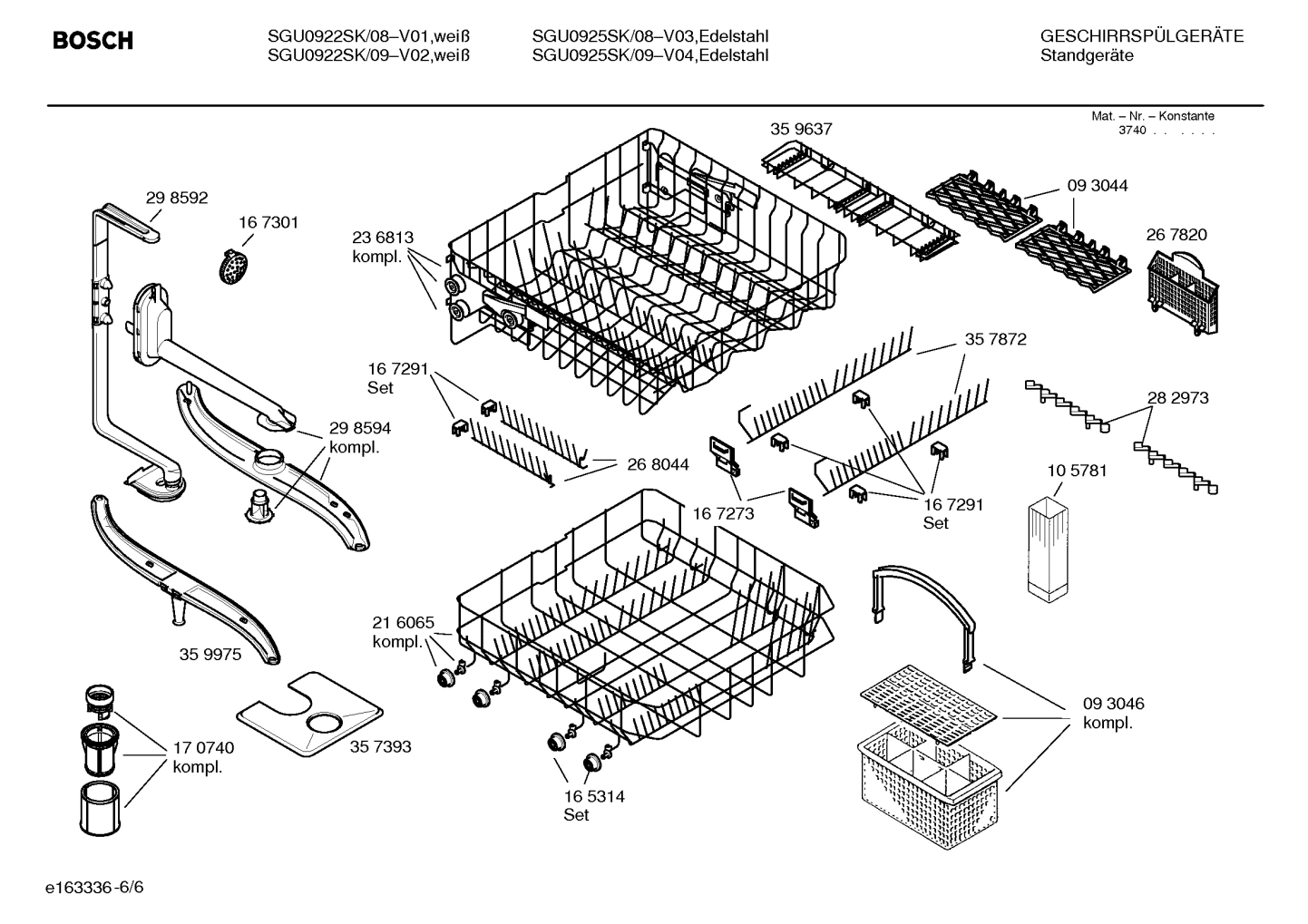 BOSCH

SGU0922SK/08–V01,weiß
SGU0922SK/09–V02,weiß

SGU0925SK/08–V03,Edelstahl
SGU0925SK/09–V04,Edelstahl

GESCHIRRSPÜLGERÄTE
Standgeräte

Mat. – Nr. – Konstante
3740 . . . . . .

35 9637

09 3044

26 7820

29 8592

16 7301

23 6813
kompl.

35 7872

16 7291
Set

28 2973

29 8594
kompl.

26 8044

10 5781

16 7273

16 7291
Set

21 6065
kompl.

35 9975

09 3046
kompl.

17 0740
kompl.

35 7393

16 5314
Set

e163336-6/6