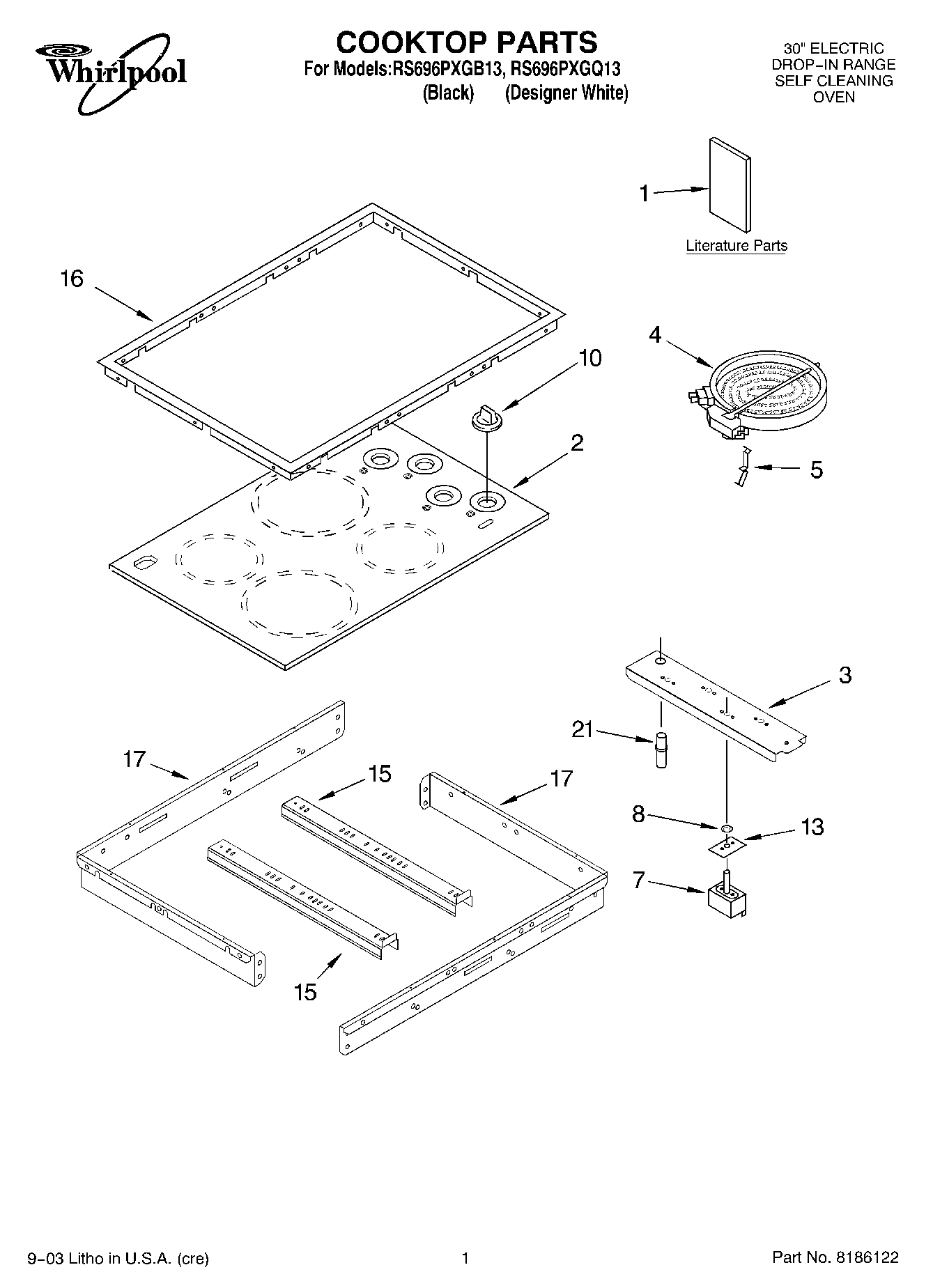 Whirlpool

COOKTOP PARTS
For Models:RS696PXGB13, RS696PXGQ13
(Black) (Designer White)

30" ELECTRIC
DROP-IN RANGE
SELF CLEANING
OVEN

1
Literature Parts
16
4
10
2
5
3
21
17
15
17
8
13
7
15

9-03 Litho in U.S.A. (cre)
1
Part No. 8186122