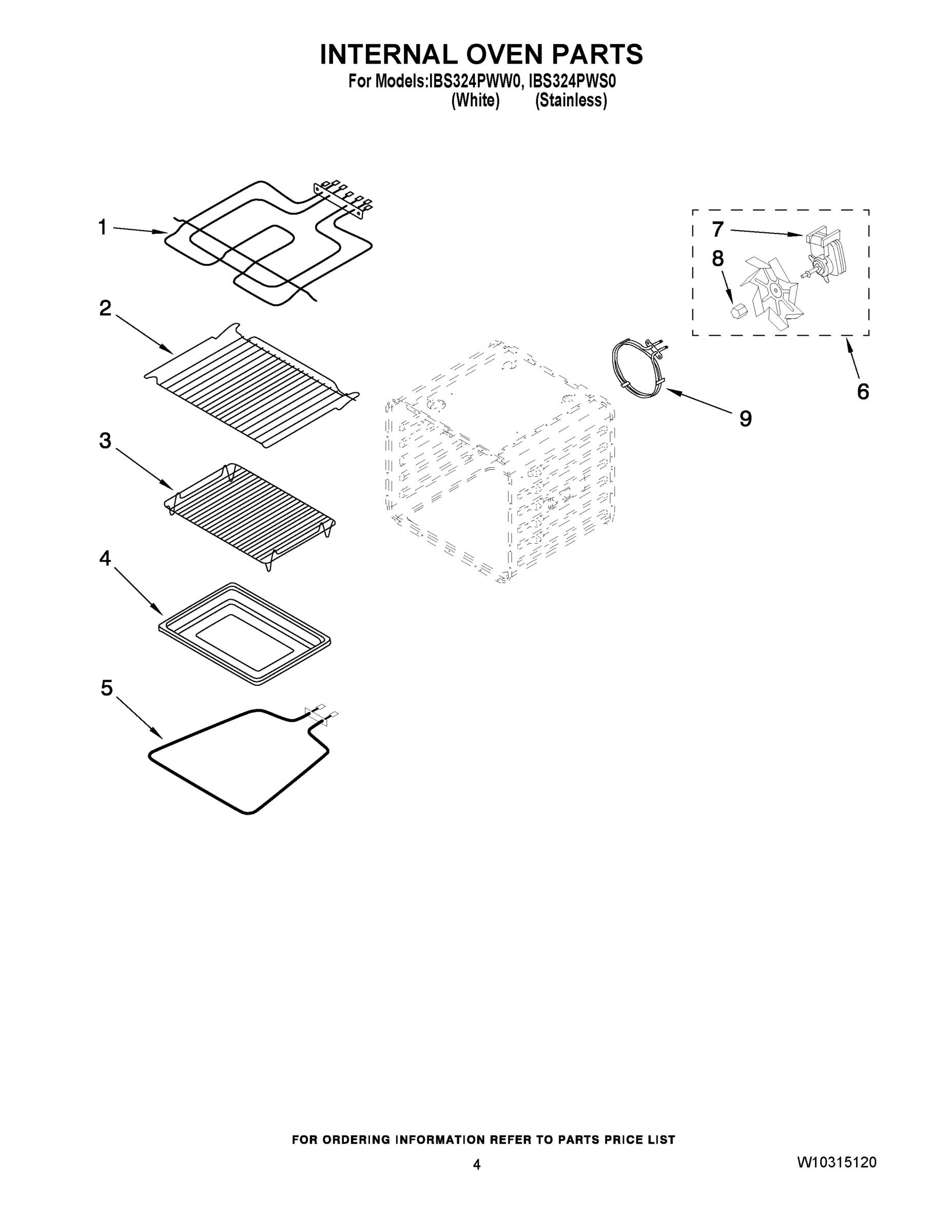 INTERNAL OVEN PARTS
For Models:IBS324PWW0, IBS324PWS0
(White) (Stainless)

1
2
3
4
5
7
8
6
9

FOR ORDERING INFORMATION REFER TO PARTS PRICE LIST

4

W10315120