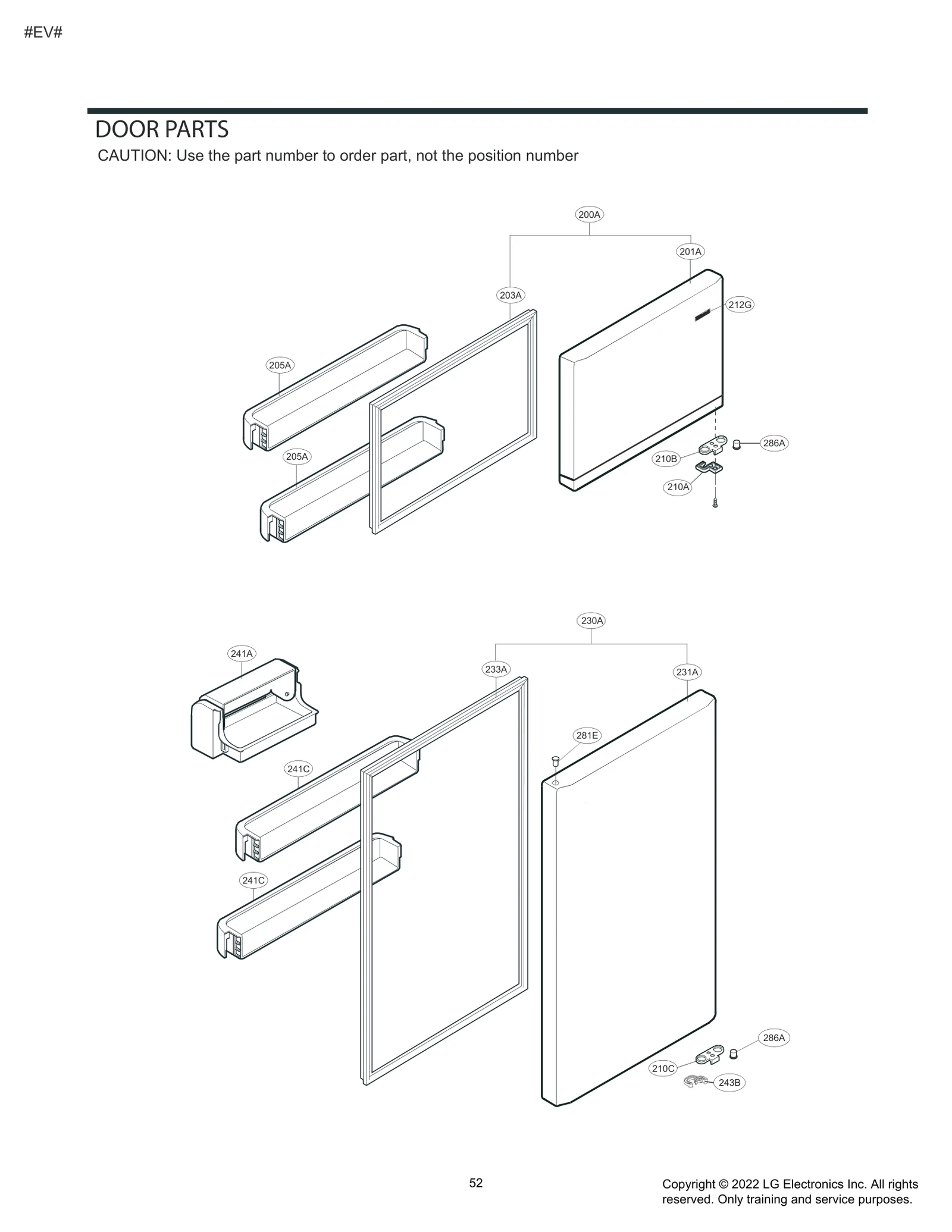 #EV#

DOOR PARTS

CAUTION: Use the part number to order part, not the position number

200A
201A
203A
212G
205A
205A
286A
210B
210A

230A
241A
233A
231A
281E
241C
241C
286A
210C
243B

52

Copyright © 2022 LG Electronics Inc. All rights reserved. Only training and service purposes.