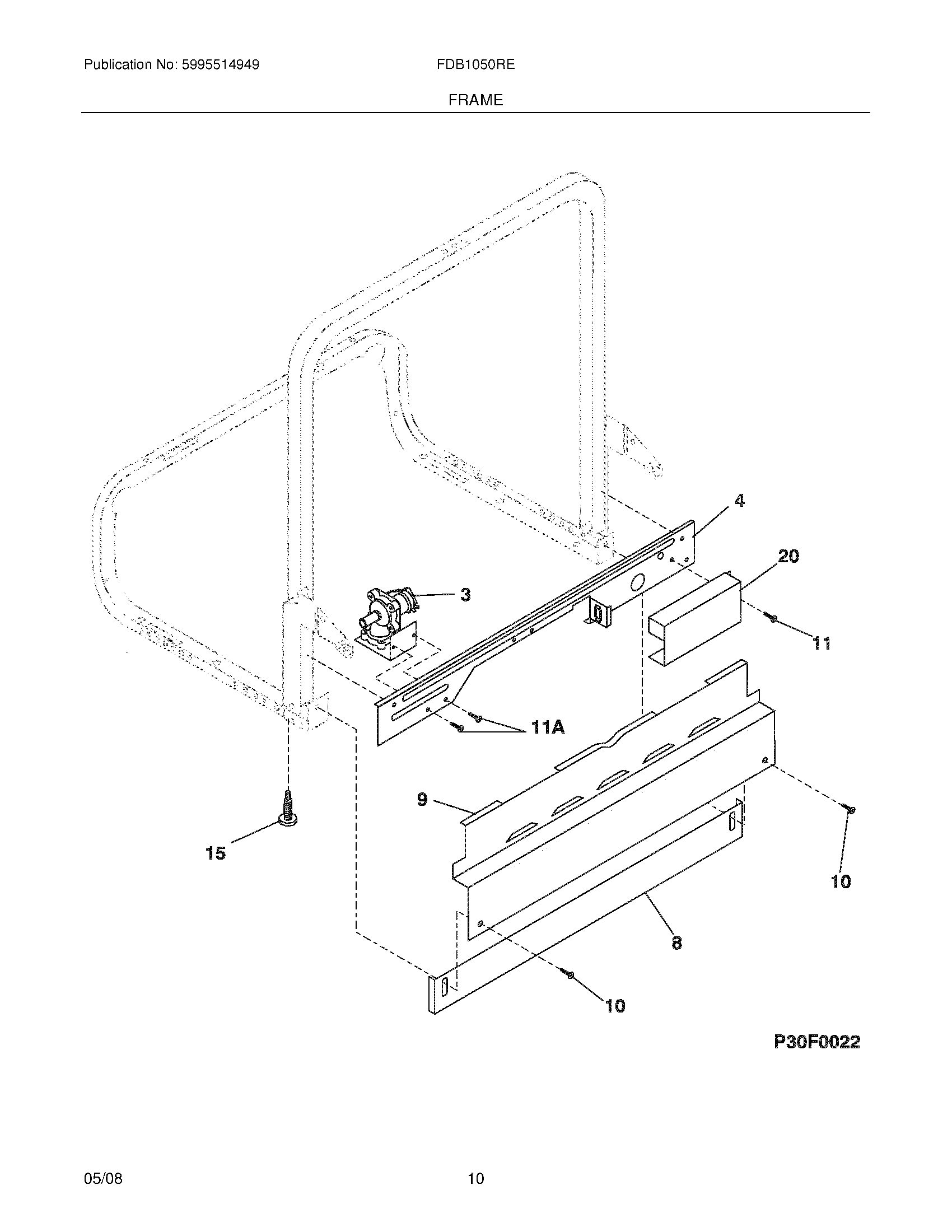 Publication No: 5995514949
FDB1050RE
FRAME

4
20
3
11
11A
9
15
10
8
10

P30F0022

05/08
10